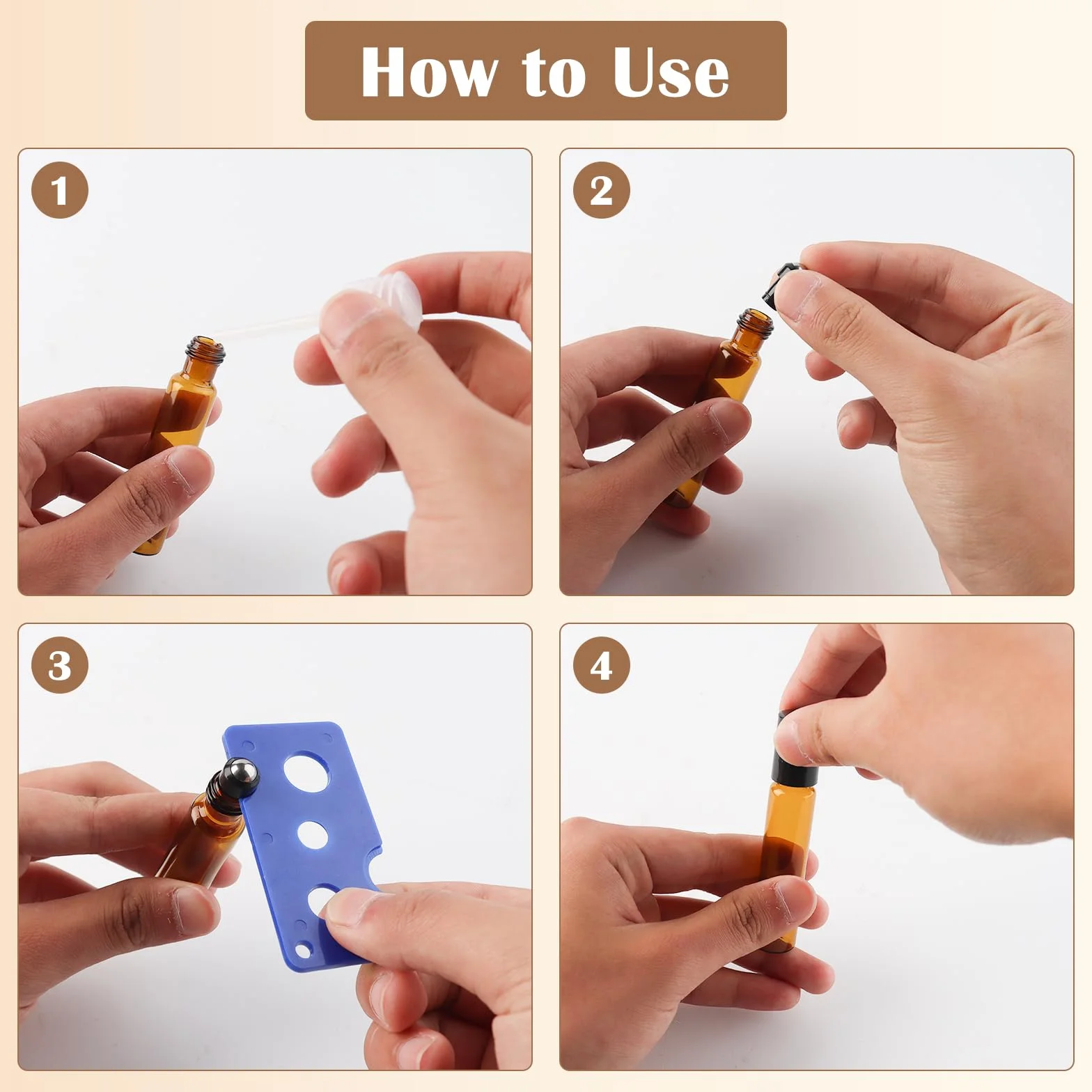 How to Use

1

2

3

4