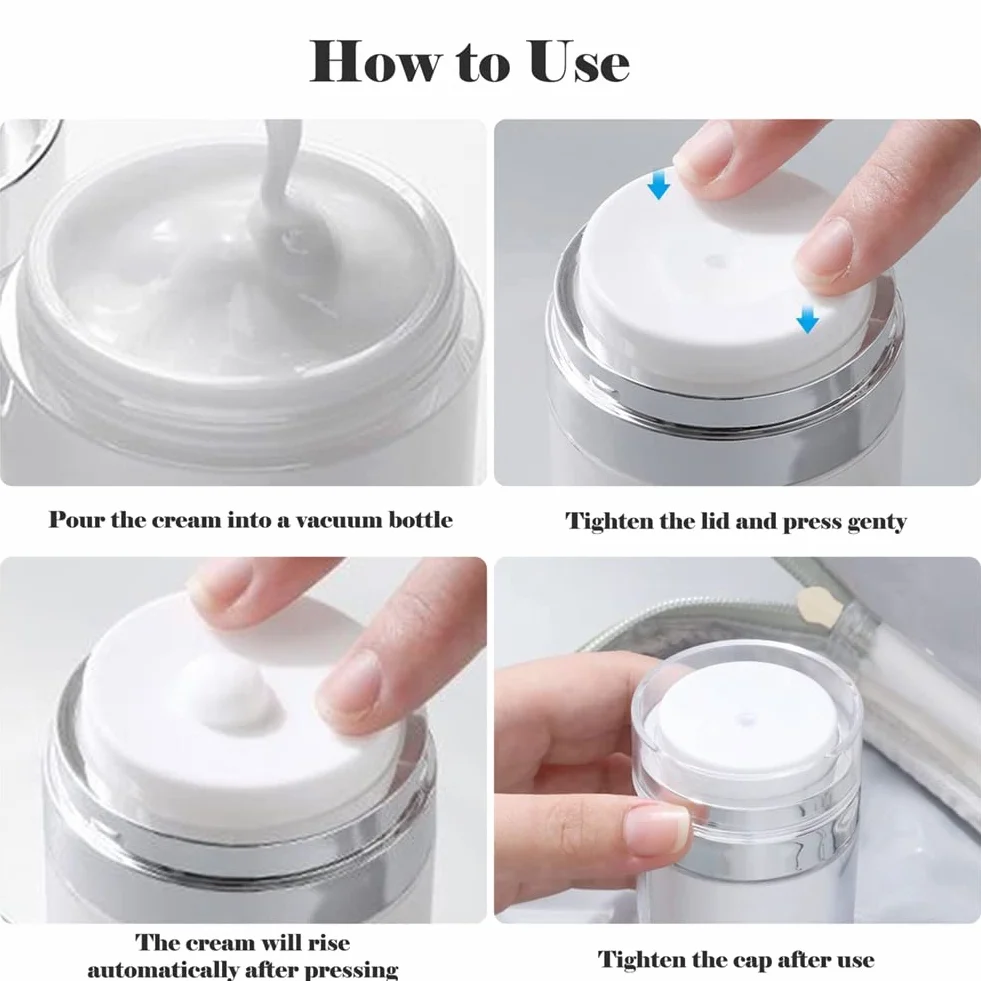 How to Use

Pour the cream into a vacuum bottle

Tighten the lid and press genty

The cream will rise automatically after pressing

Tighten the cap after use