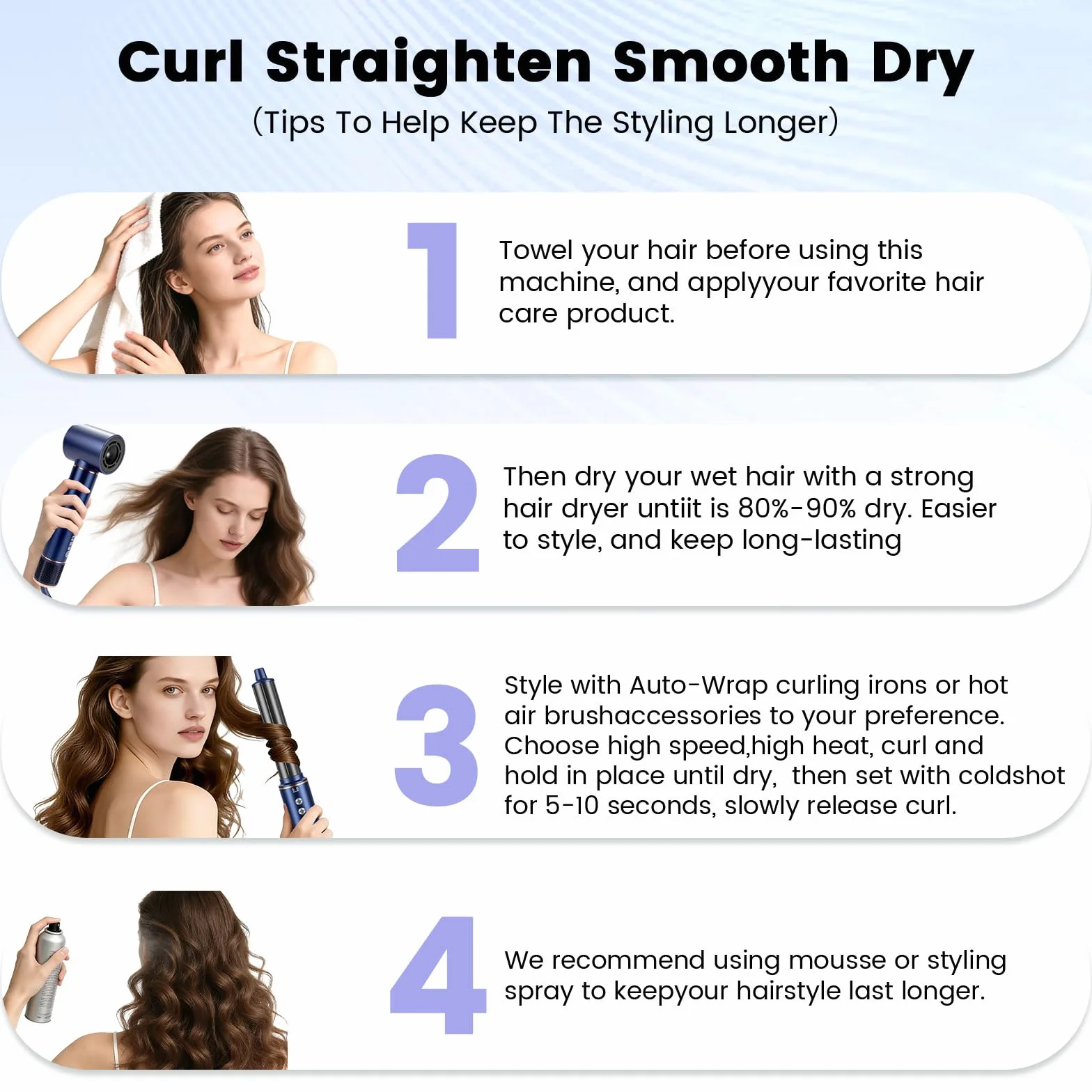 Curl Straighten Smooth Dry

(Tips To Help Keep The Styling Longer)

1

Towel your hair before using this machine, and applyyour favorite hair care product.

2

Then dry your wet hair with a strong hair dryer untiit is 80%-90% dry. Easier to style, and keep long-lasting

3

Style with Auto-Wrap curling irons or hot air brushaccessories to your preference. Choose high speed,high heat, curl and hold in place until dry, then set with coldshot for 5-10 seconds, slowly release curl.

4

We recommend using mousse or styling spray to keepyour hairstyle last longer.