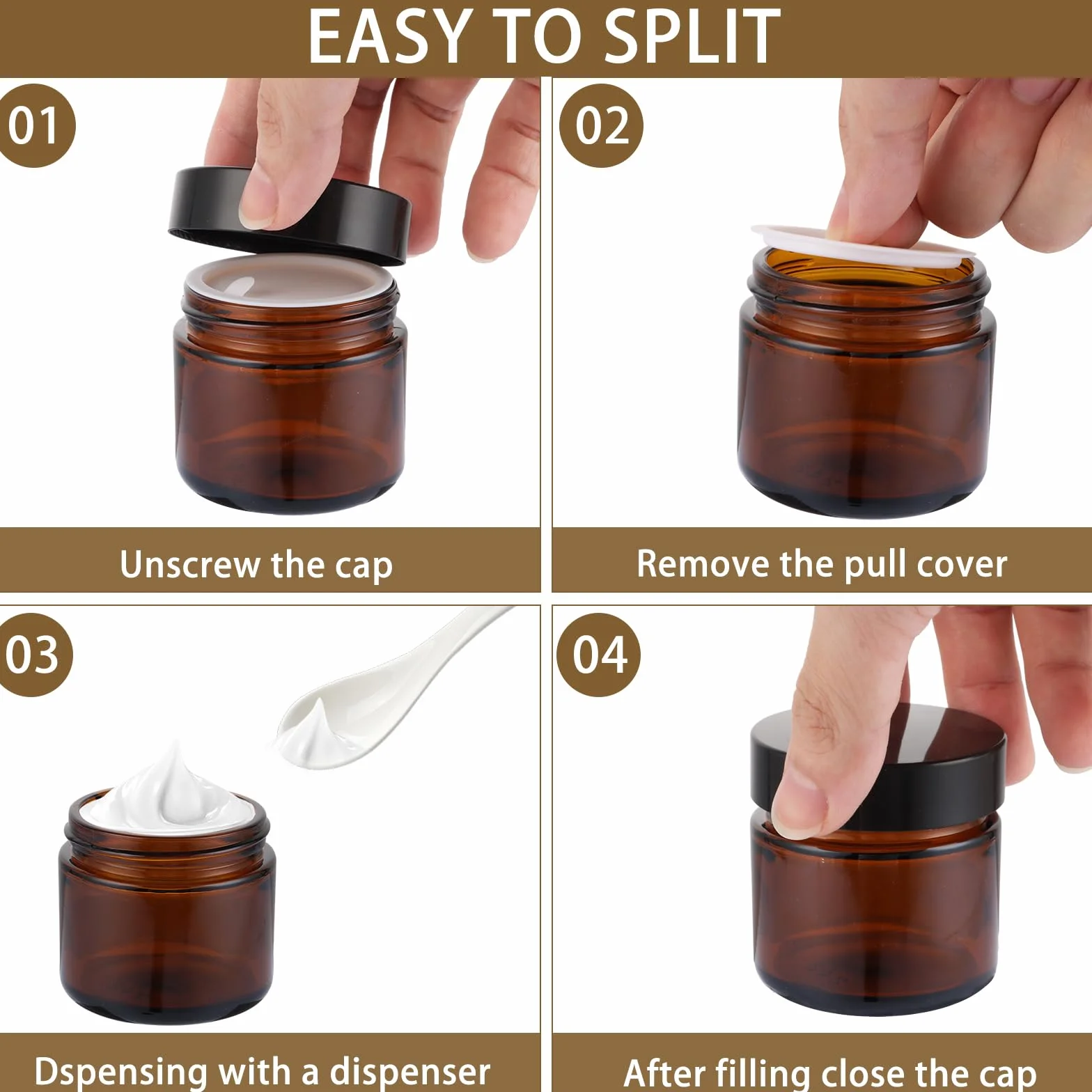 EASY TO SPLIT

01

Unscrew the cap

02

Remove the pull cover

03

Dspensing with a dispenser

04

After filling close the cap