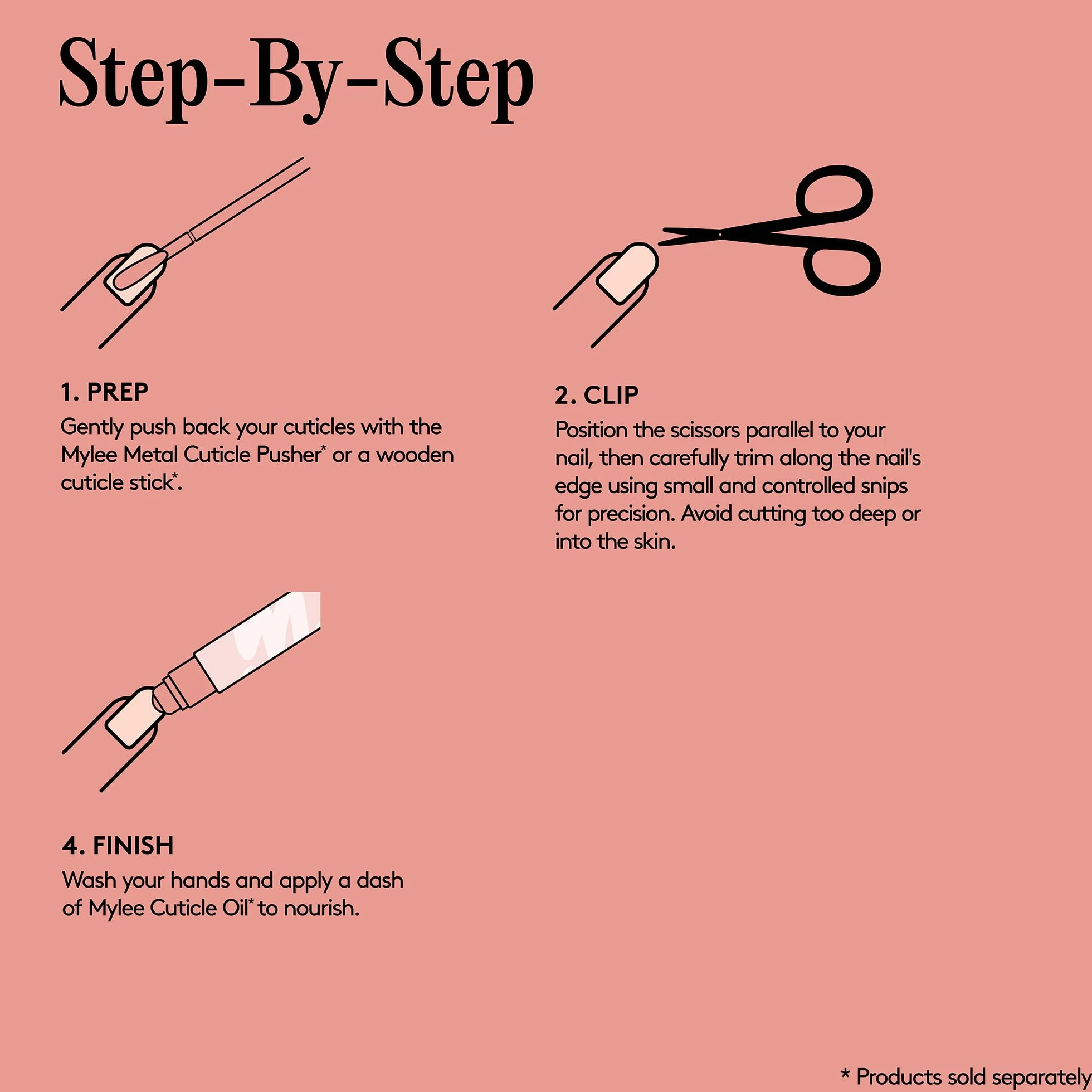 Step-By-Step

1. PREP

Gently push back your cuticles with the Mylee Metal Cuticle Pusher* or a wooden cuticle stick*.

2. CLIP

Position the scissors parallel to your nail, then carefully trim along the nail's edge using small and controlled snips for precision. Avoid cutting too deep or into the skin.

4. FINISH

Wash your hands and apply a dash of Mylee Cuticle Oil* to nourish.

* Products sold separately