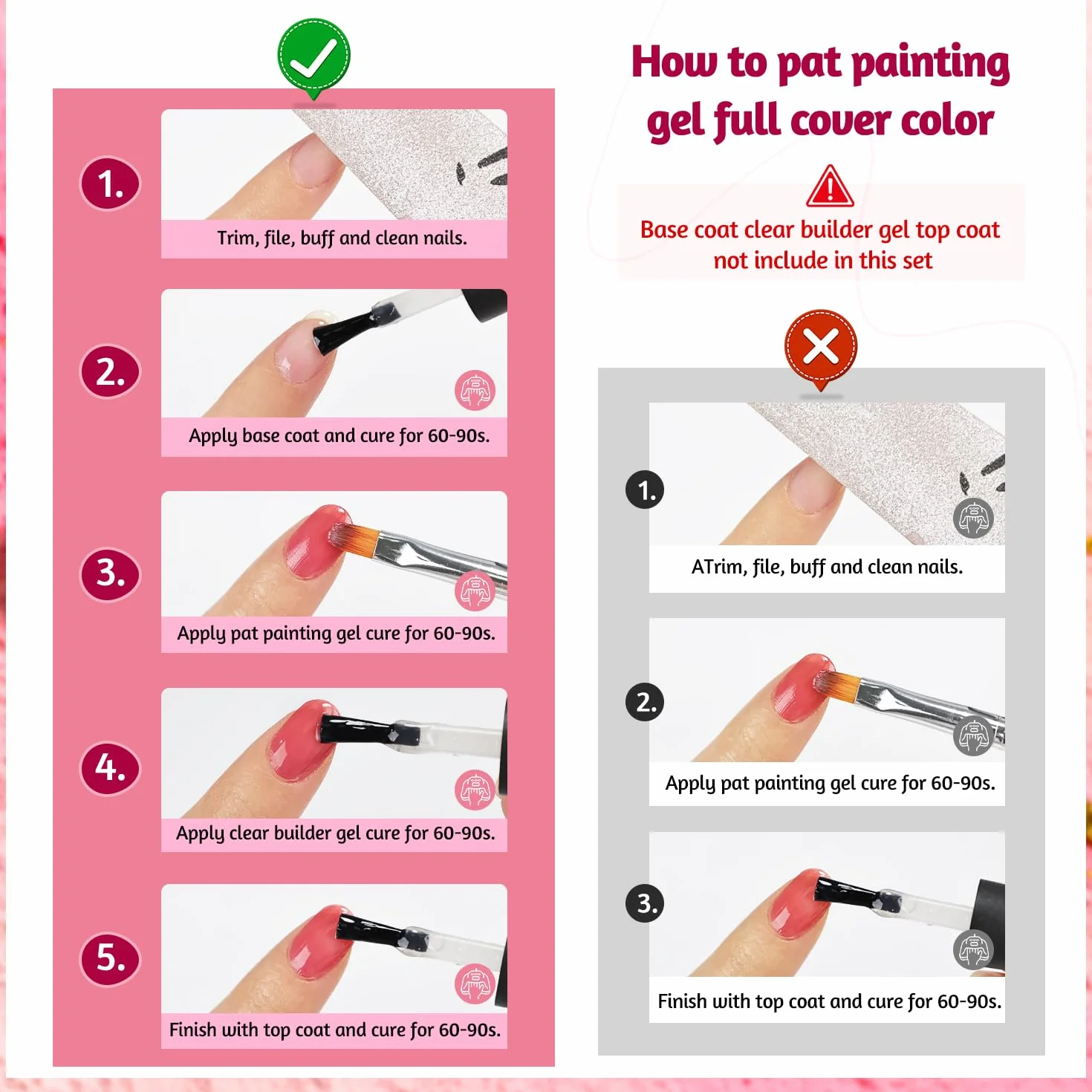 How to pat painting gel full cover color

Base coat clear builder gel top coat not include in this set

1.
Trim, file, buff and clean nails.

2.
Apply base coat and cure for 60-90s.

3.
Apply pat painting gel cure for 60-90s.

4.
Apply clear builder gel cure for 60-90s.

5.
Finish with top coat and cure for 60-90s.

1.
ATrim, file, buff and clean nails.

2.
Apply pat painting gel cure for 60-90s.

3.
Finish with top coat and cure for 60-90s.