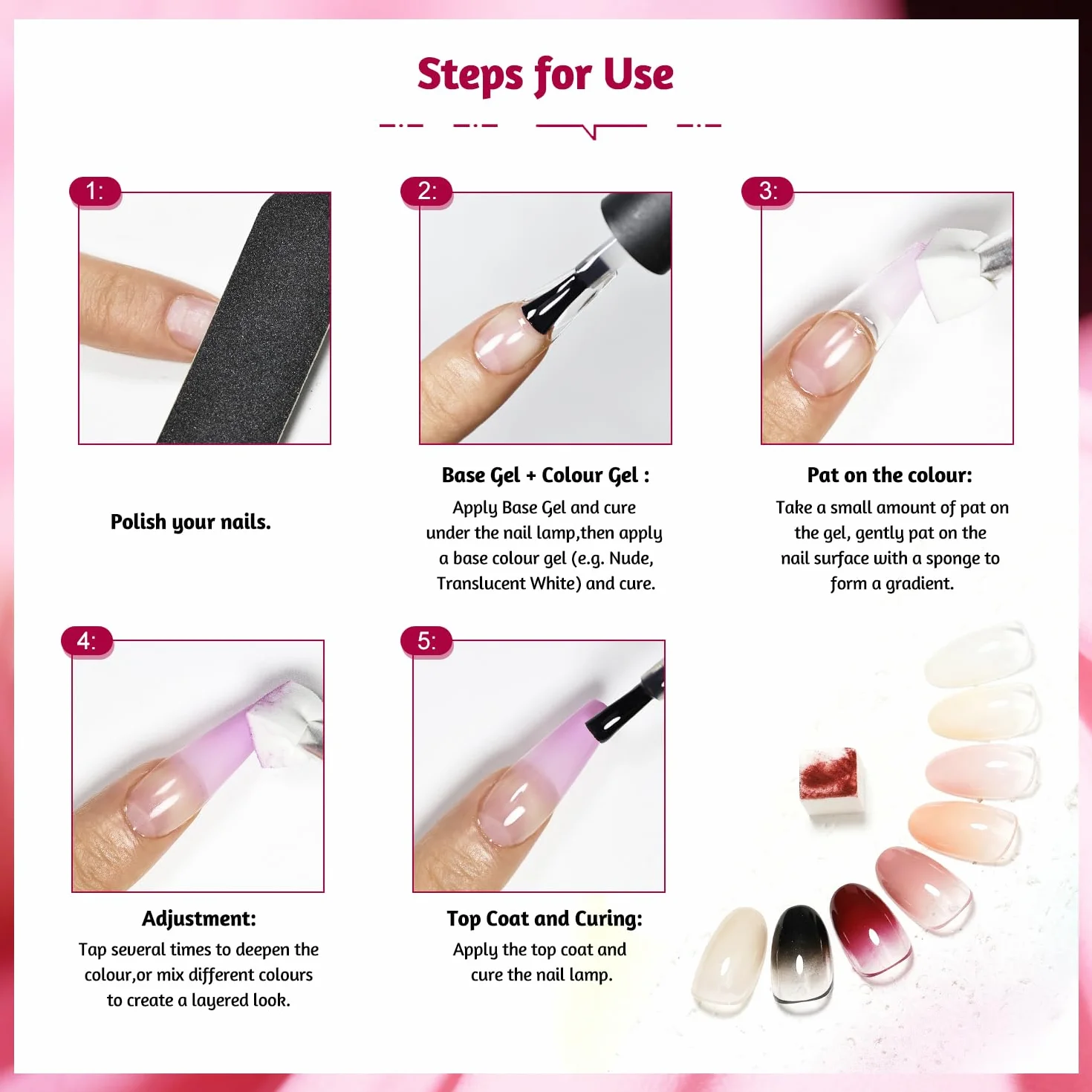 Steps for Use

1:

Polish your nails.

2:

Base Gel + Colour Gel :

Apply Base Gel and cure under the nail lamp,then apply a base colour gel (e.g. Nude, Translucent White) and cure.

3:

Pat on the colour:

Take a small amount of pat on the gel, gently pat on the nail surface with a sponge to form a gradient.

4:

Adjustment:

Tap several times to deepen the colour,or mix different colours to create a layered look.

5:

Top Coat and Curing:

Apply the top coat and cure the nail lamp.