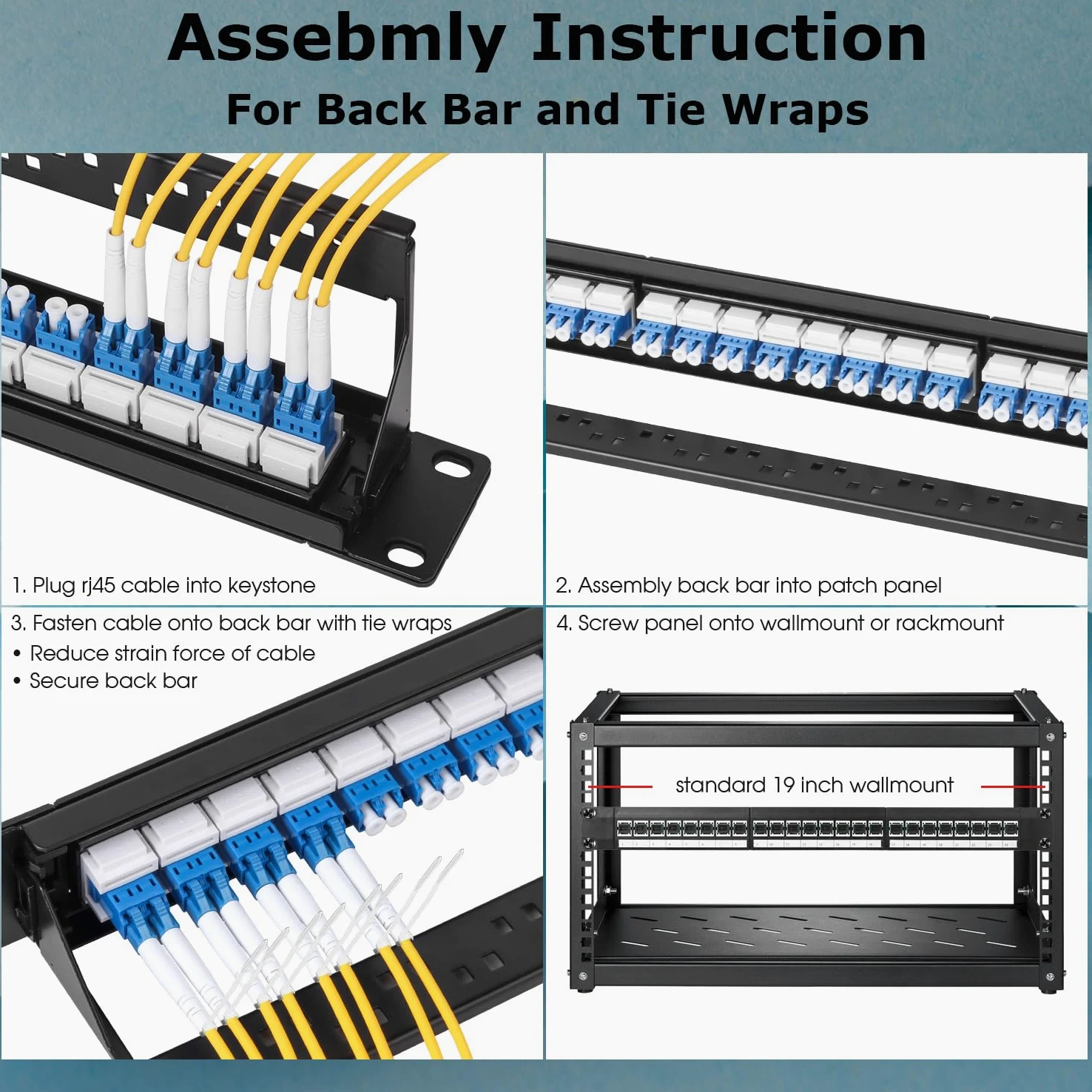 Assebmly Instruction
For Back Bar and Tie Wraps

1. Plug rj45 cable into keystone

2. Assembly back bar into patch panel

3. Fasten cable onto back bar with tie wraps
• Reduce strain force of cable
• Secure back bar

4. Screw panel onto wallmount or rackmount

standard 19 inch wallmount