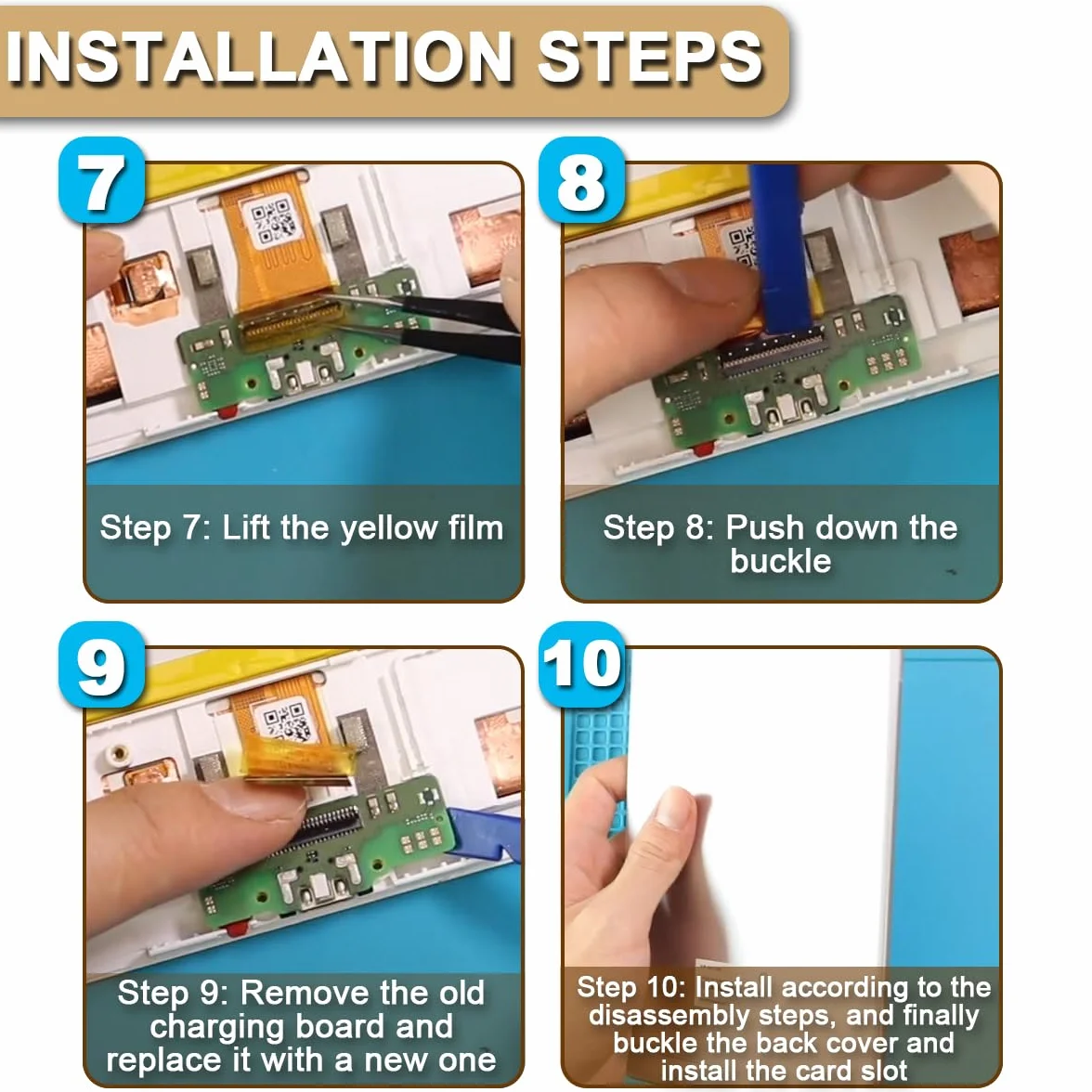 INSTALLATION STEPS

7

Step 7: Lift the yellow film

8

Step 8: Push down the buckle

9

Step 9: Remove the old charging board and replace it with a new one

10

Step 10: Install according to the disassembly steps, and finally buckle the back cover and install the card slot