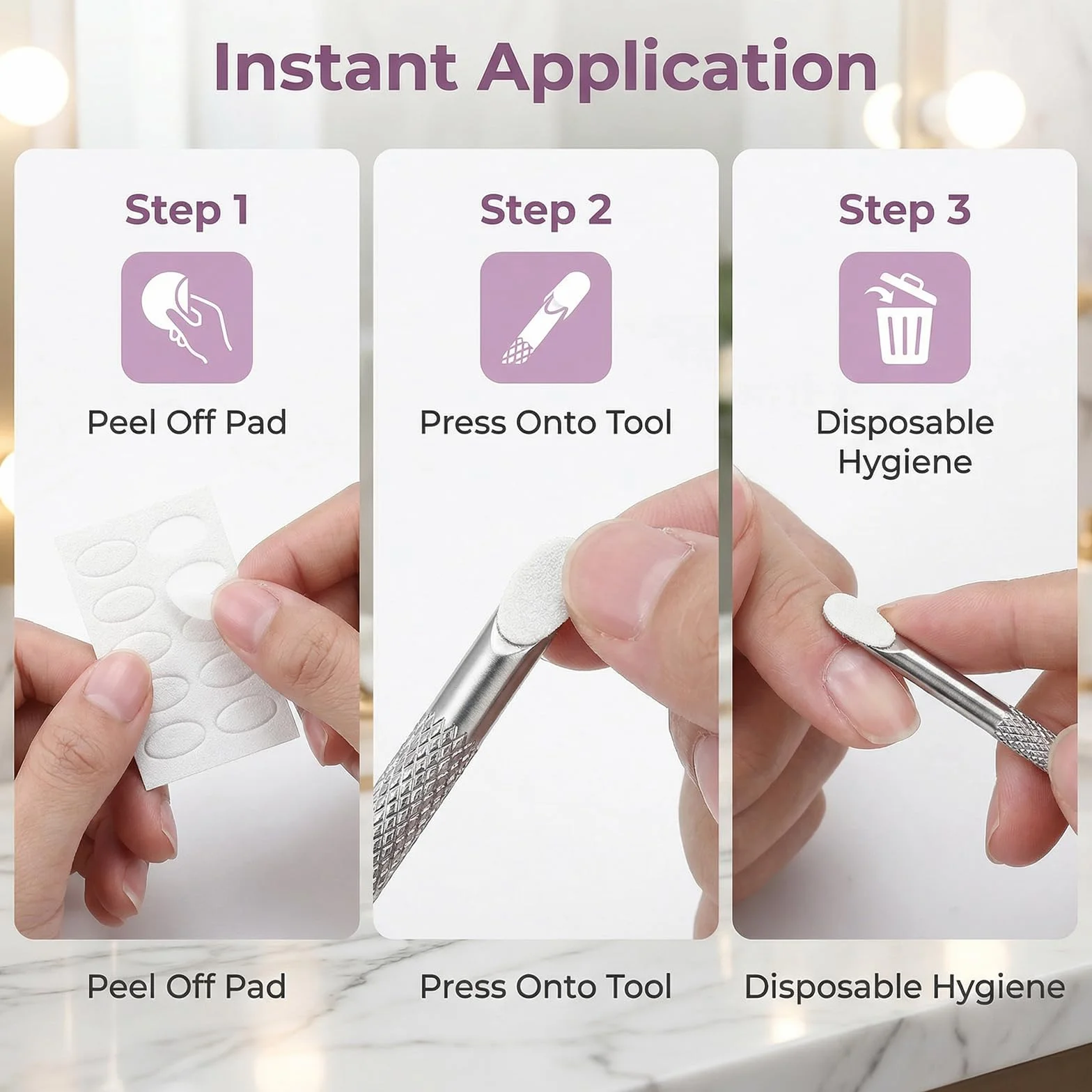 Instant Application

Step 1

Peel Off Pad

Step 2

Press Onto Tool

Step 3

Disposable Hygiene

Peel Off Pad

Press Onto Tool

Disposable Hygiene