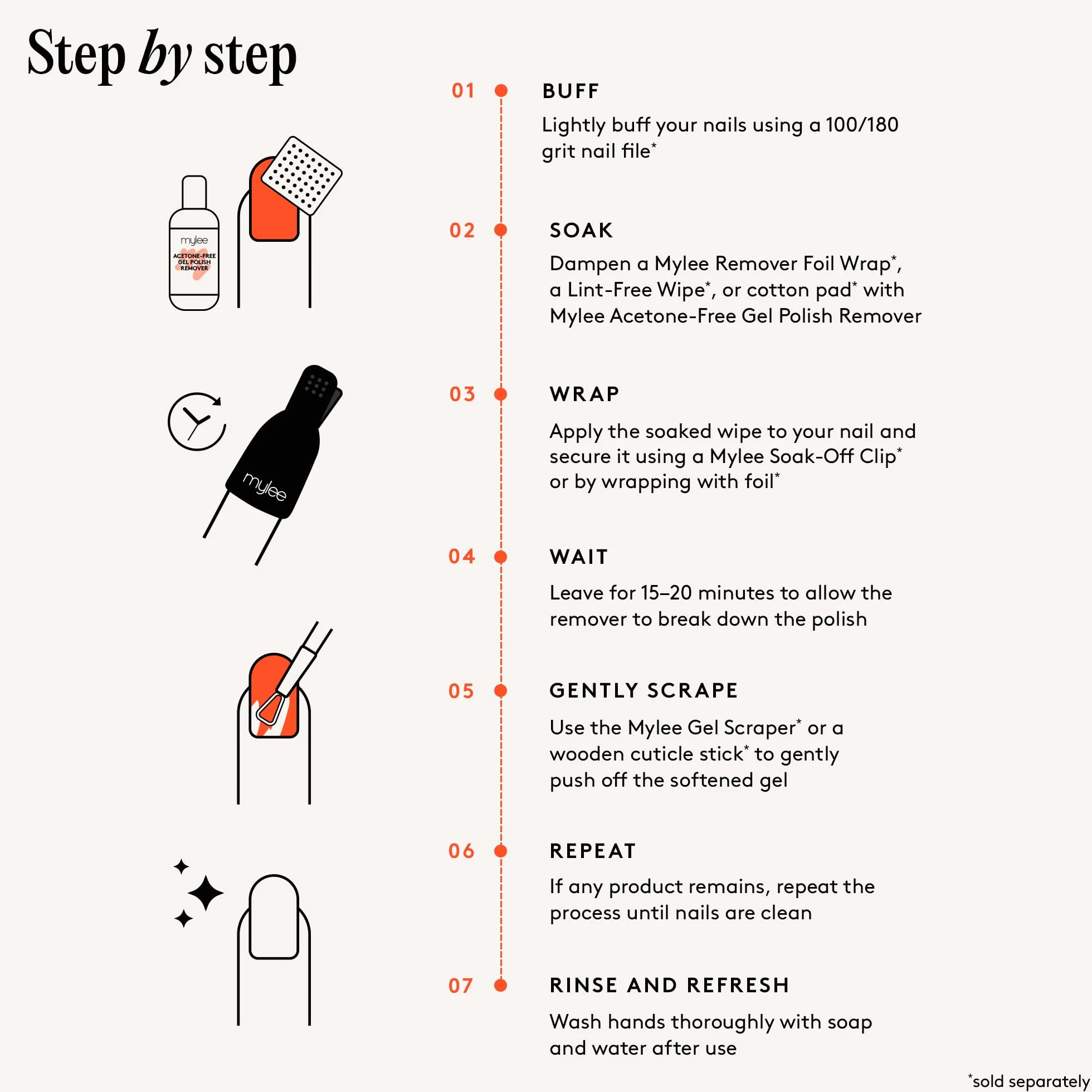 Step by step

mylee
ACETONE-FREE GEL POLISH REMOVER

mylee

01 BUFF
Lightly buff your nails using a 100/180 grit nail file*

02 SOAK
Dampen a Mylee Remover Foil Wrap*, a Lint-Free Wipe*, or cotton pad* with Mylee Acetone-Free Gel Polish Remover

03 WRAP
Apply the soaked wipe to your nail and secure it using a Mylee Soak-Off Clip* or by wrapping with foil*

04 WAIT
Leave for 15–20 minutes to allow the remover to break down the polish

05 GENTLY SCRAPE
Use the Mylee Gel Scraper* or a wooden cuticle stick* to gently push off the softened gel

06 REPEAT
If any product remains, repeat the process until nails are clean

07 RINSE AND REFRESH
Wash hands thoroughly with soap and water after use

*sold separately