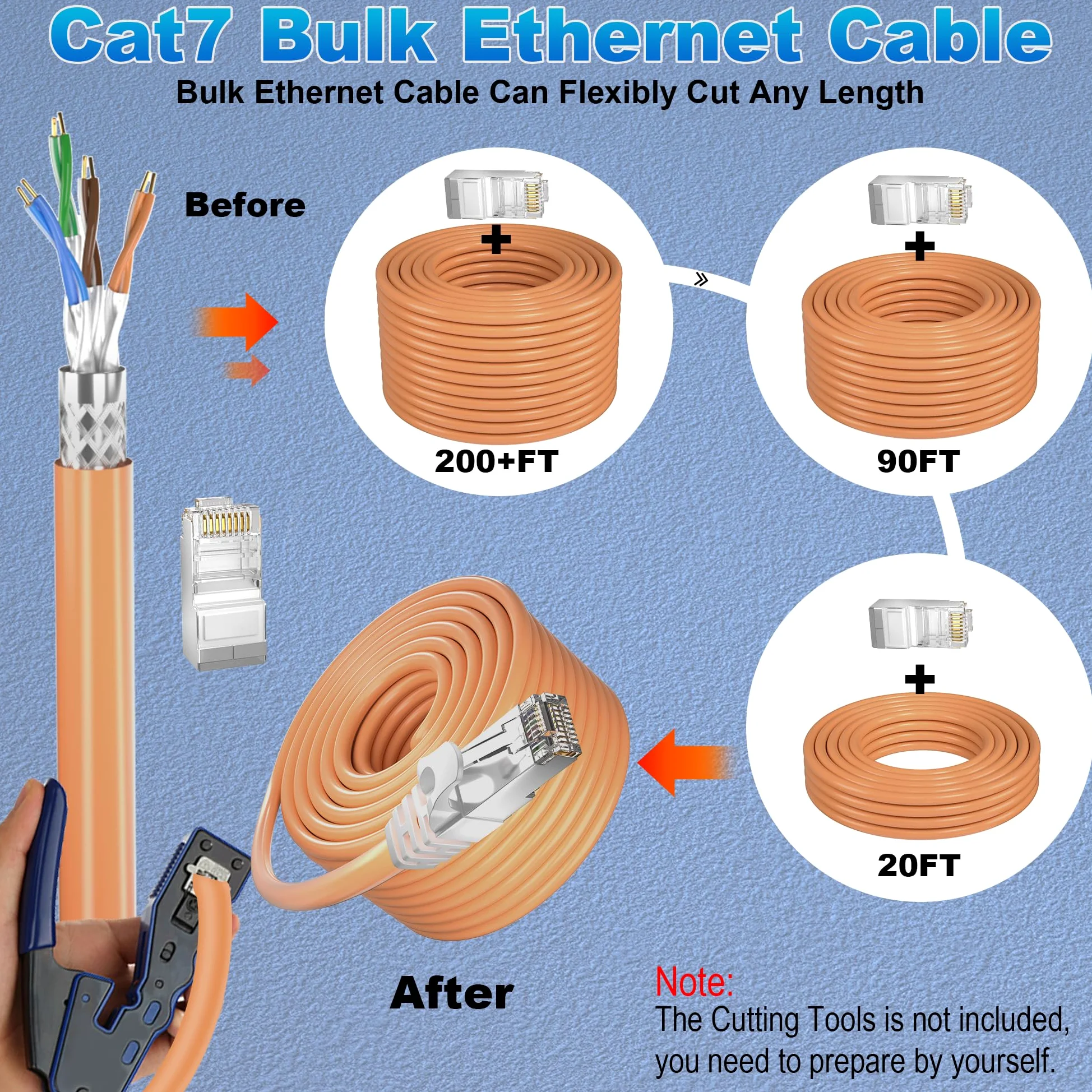 Cat7 Bulk Ethernet Cable
Bulk Ethernet Cable Can Flexibly Cut Any Length

Before

+
200+FT

+
90FT

+
20FT

After

Note:
The Cutting Tools is not included, you need to prepare by yourself.