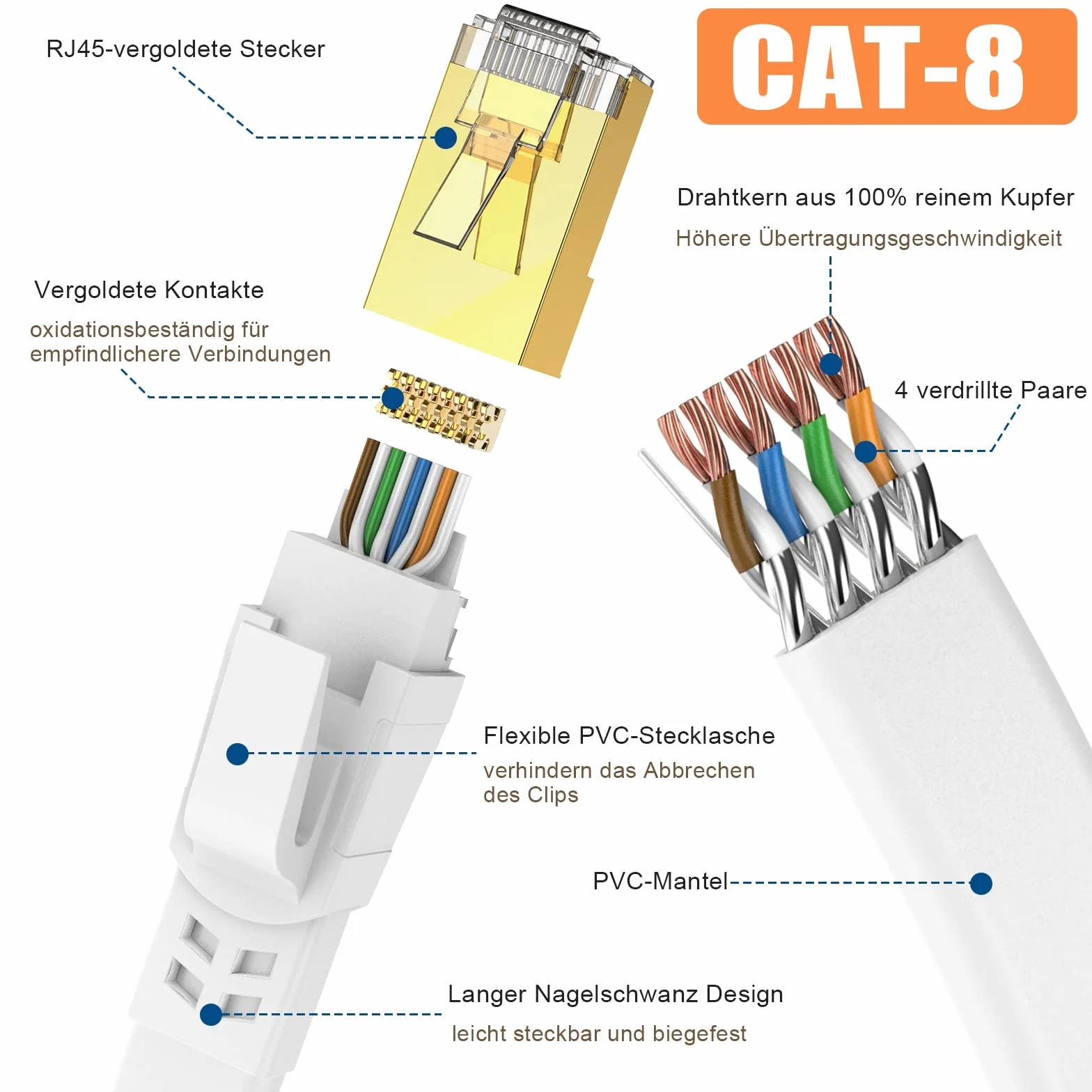 RJ45-vergoldete Stecker

CAT-8

Drahtkern aus 100% reinem Kupfer
Höhere Übertragungsgeschwindigkeit

Vergoldete Kontakte
oxidationsbeständig für empfindlichere Verbindungen

4 verdrillte Paare

Flexible PVC-Stecklasche
verhindern das Abbrechen des Clips

PVC-Mantel

Langer Nagelschwanz Design
leicht steckbar und biegefest