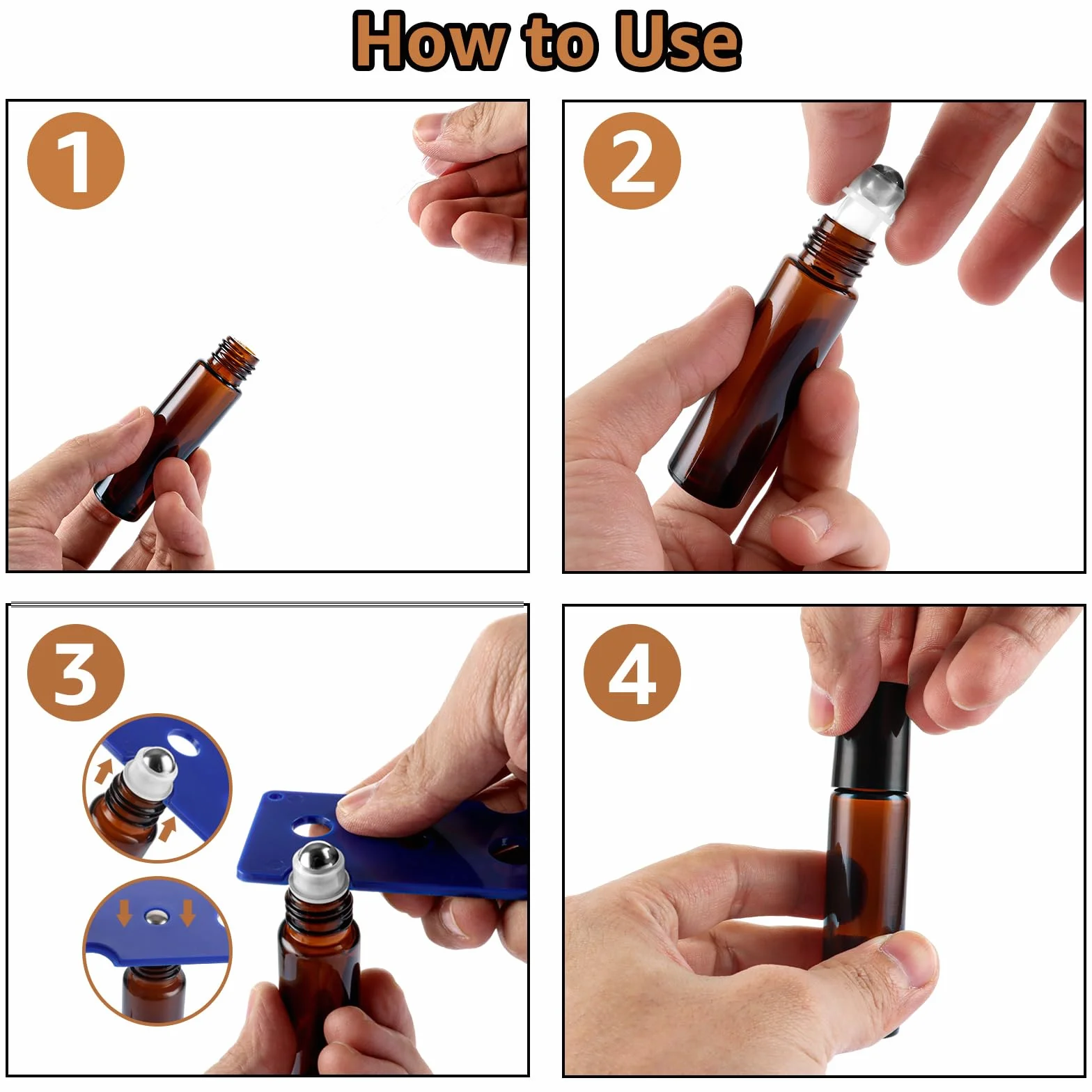 How to Use

1

2

3

4