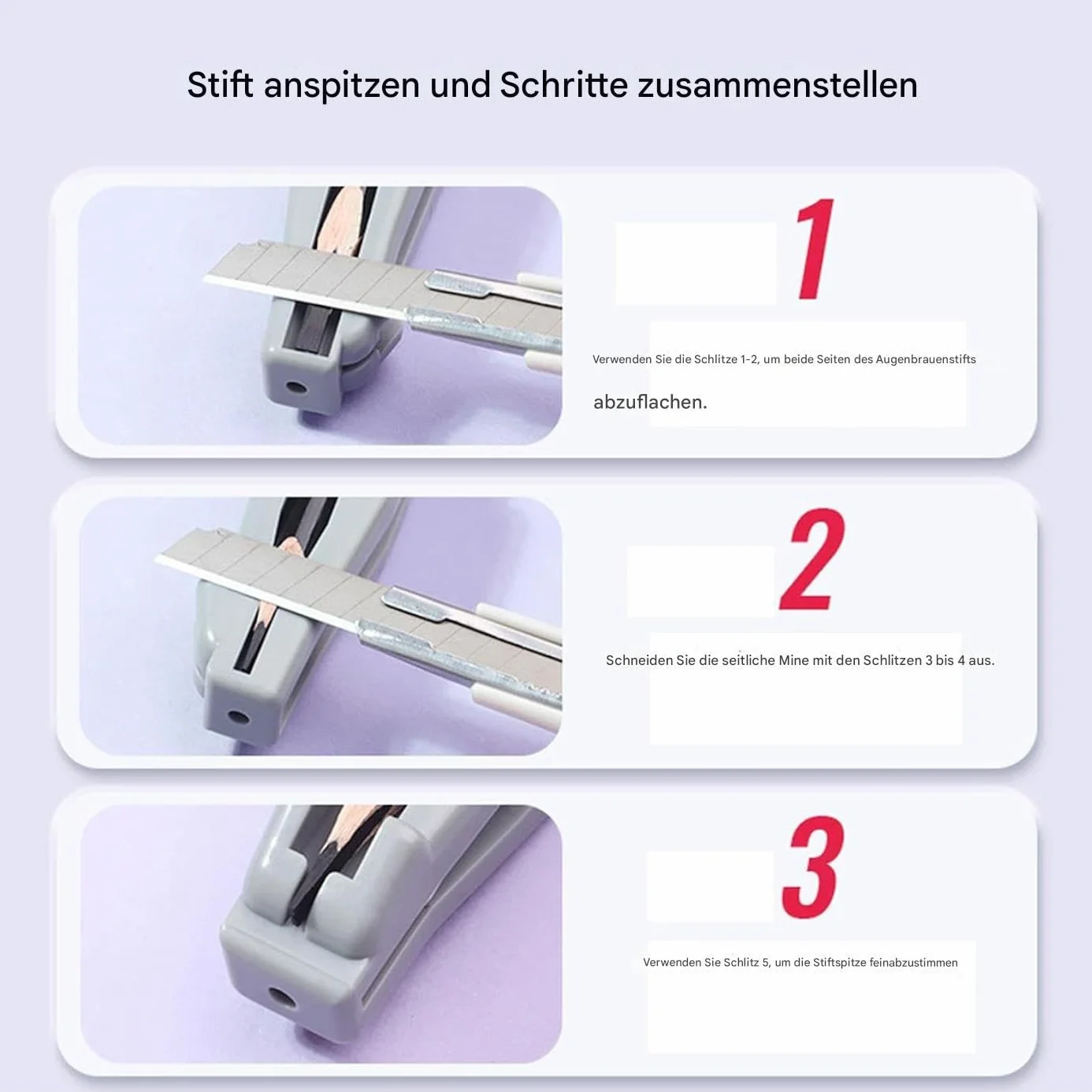 Stift anspitzen und Schritte zusammenstellen

1

Verwenden Sie die Schlitze 1-2, um beide Seiten des Augenbrauenstifts abzuflachen.

2

Schneiden Sie die seitliche Mine mit den Schlitzen 3 bis 4 aus.

3

Verwenden Sie Schlitz 5, um die Stiftspitze feinabzustimmen