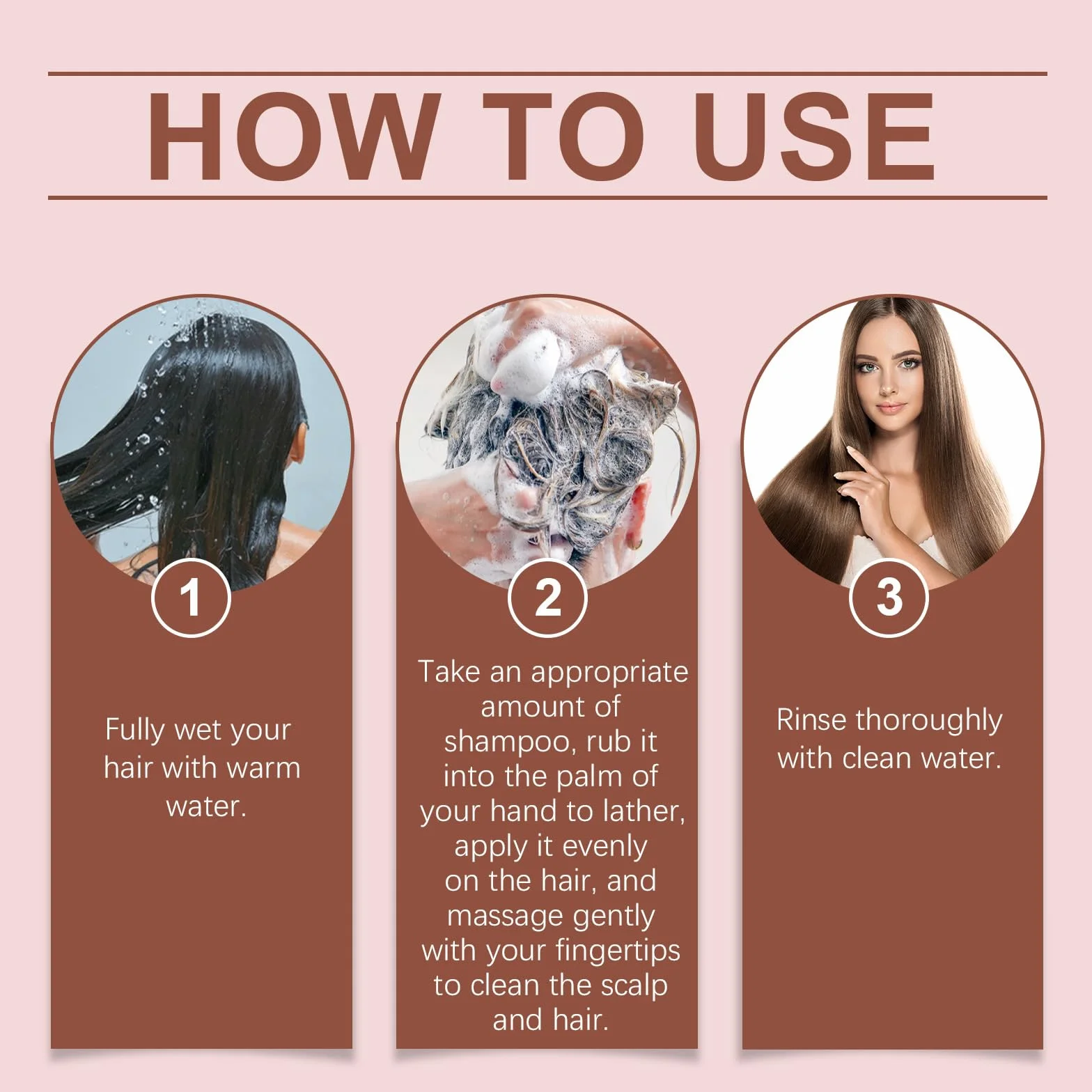 HOW TO USE

1

Fully wet your hair with warm water.

2

Take an appropriate amount of shampoo, rub it into the palm of your hand to lather, apply it evenly on the hair, and massage gently with your fingertips to clean the scalp and hair.

3

Rinse thoroughly with clean water.