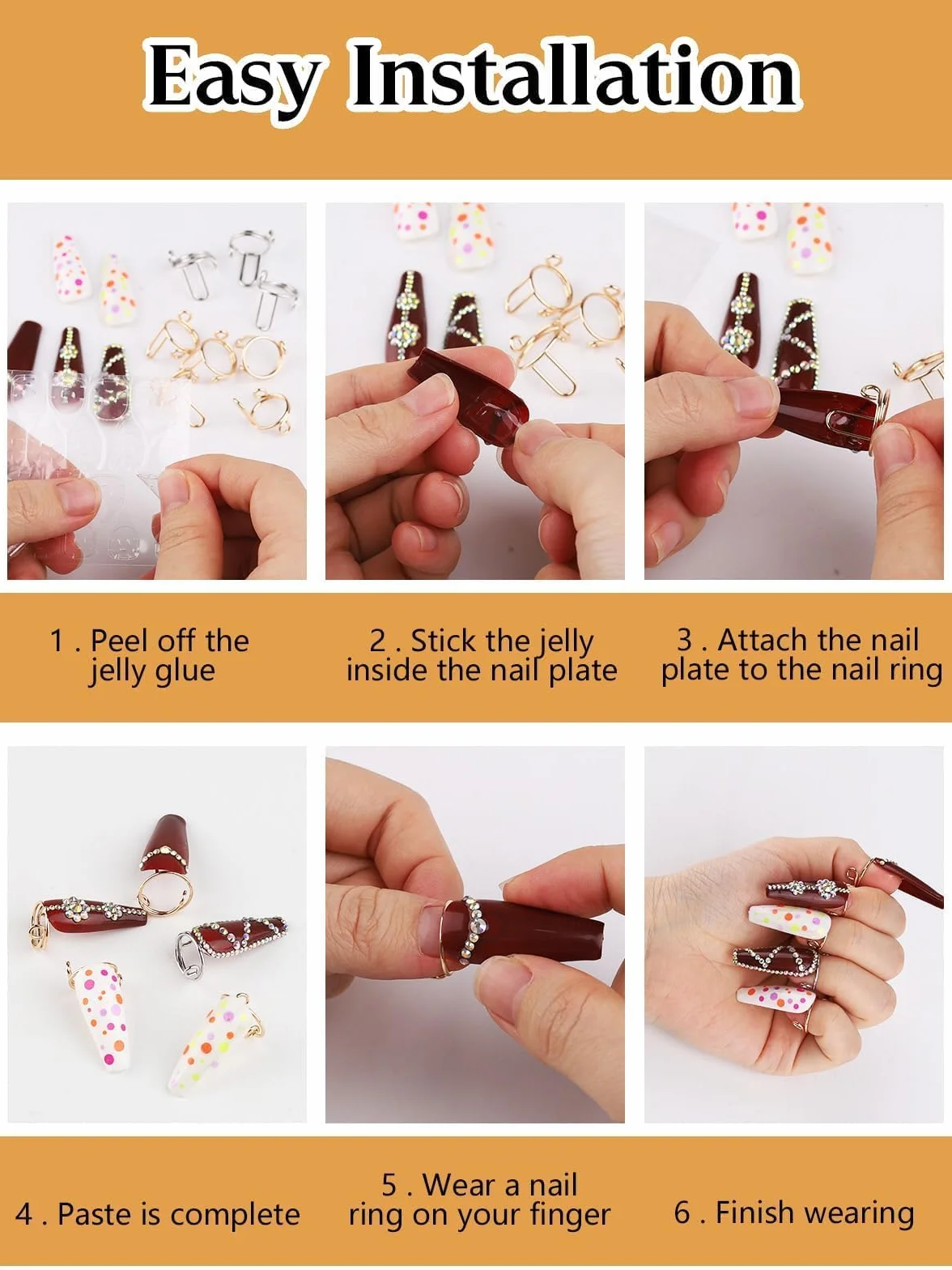 Easy Installation

1 . Peel off the jelly glue

2 . Stick the jelly inside the nail plate

3 . Attach the nail plate to the nail ring

4 . Paste is complete

5 . Wear a nail ring on your finger

6 . Finish wearing