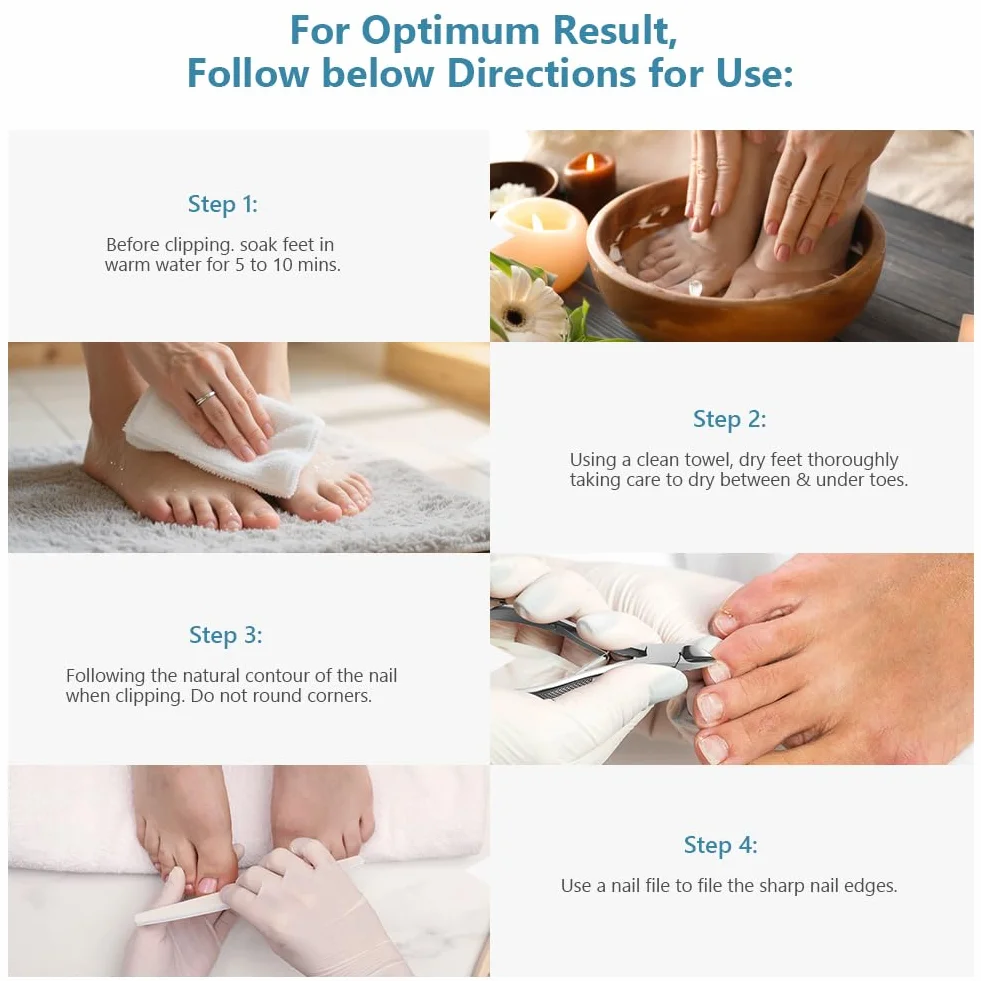 For Optimum Result,
Follow below Directions for Use:

Step 1:

Before clipping. soak feet in warm water for 5 to 10 mins.

Step 2:

Using a clean towel, dry feet thoroughly taking care to dry between & under toes.

Step 3:

Following the natural contour of the nail when clipping. Do not round corners.

Step 4:

Use a nail file to file the sharp nail edges.