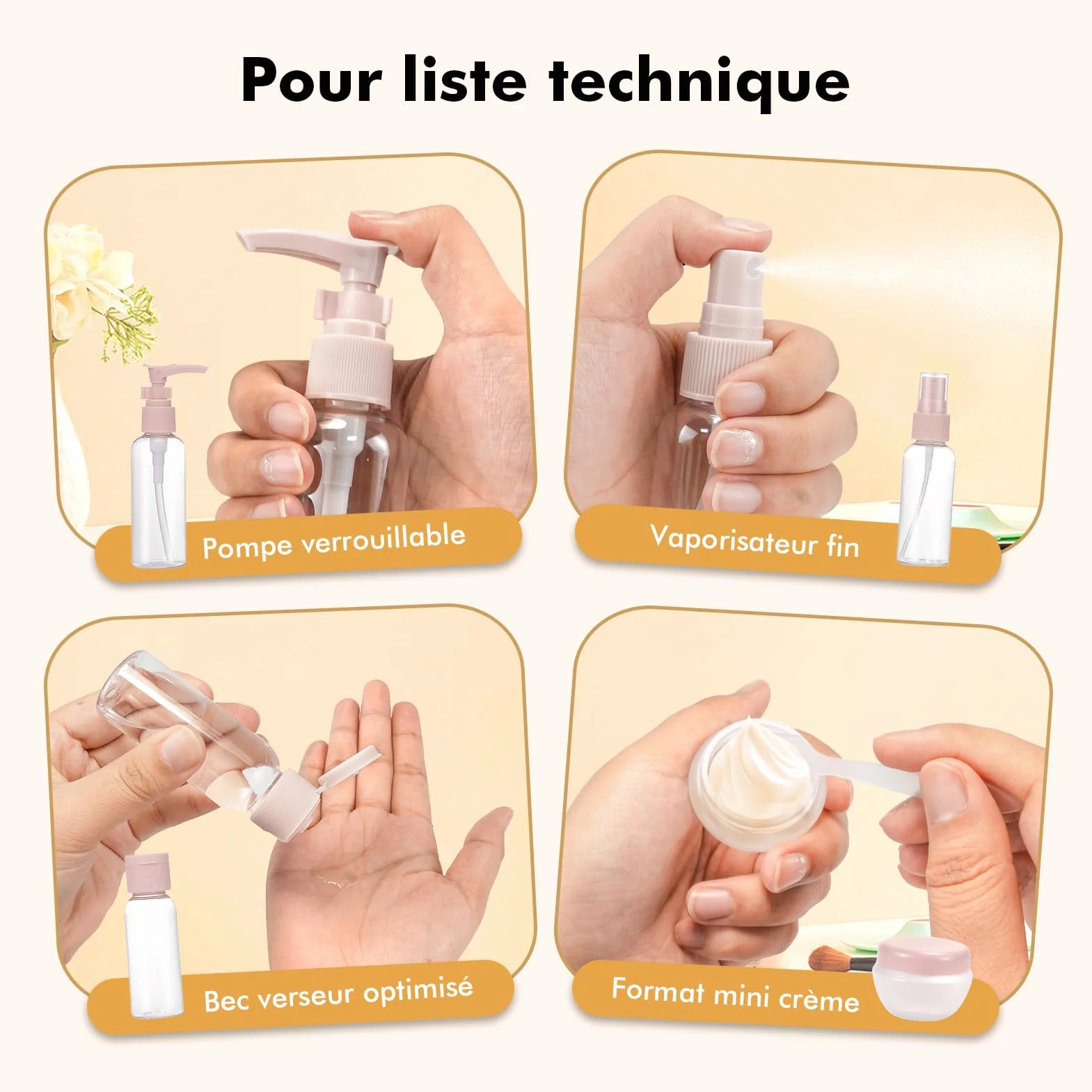 Pour liste technique

Pompe verrouillable

Vaporisateur fin

Bec verseur optimisé

Format mini crème