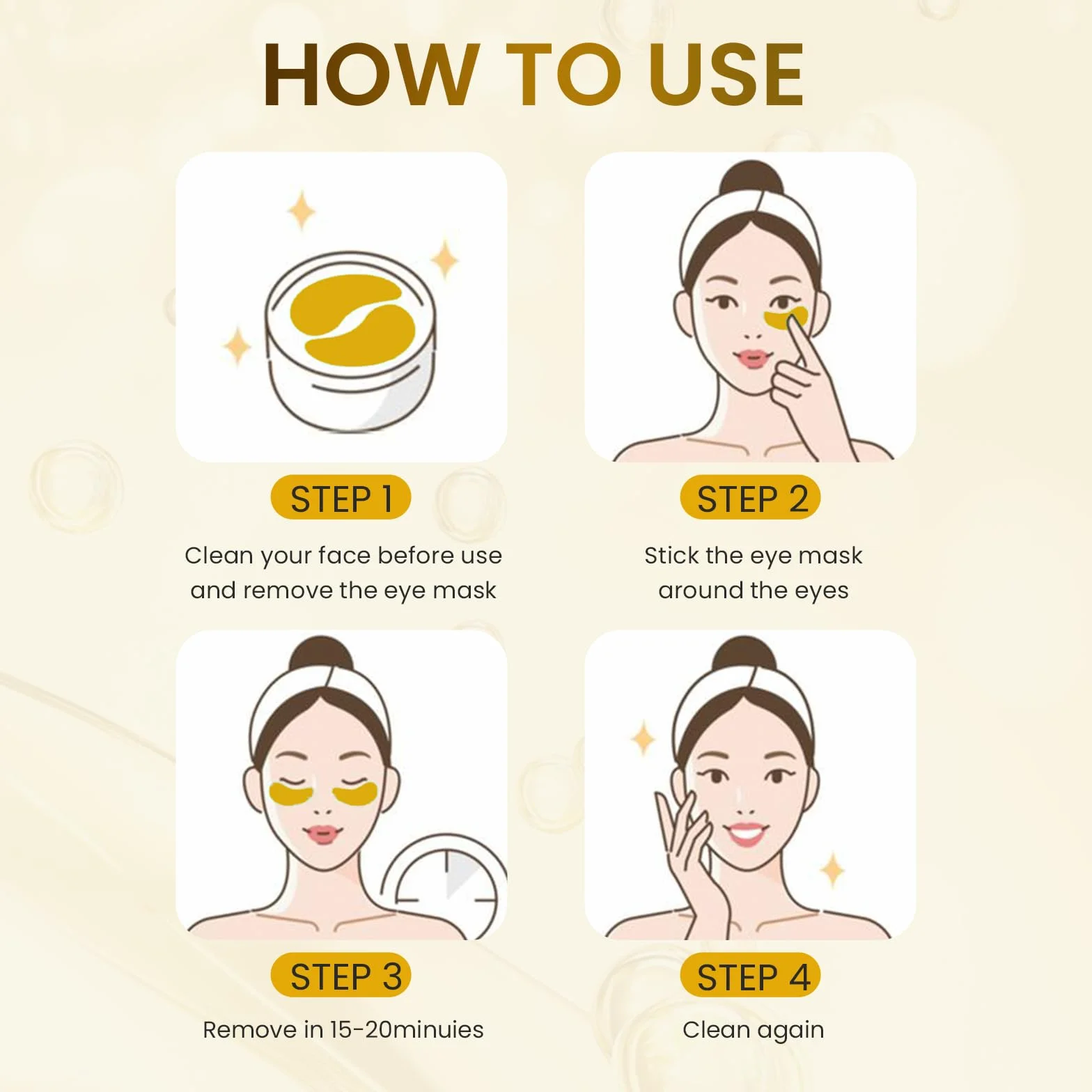 HOW TO USE

STEP 1

Clean your face before use and remove the eye mask

STEP 2

Stick the eye mask around the eyes

STEP 3

Remove in 15-20minuies

STEP 4

Clean again