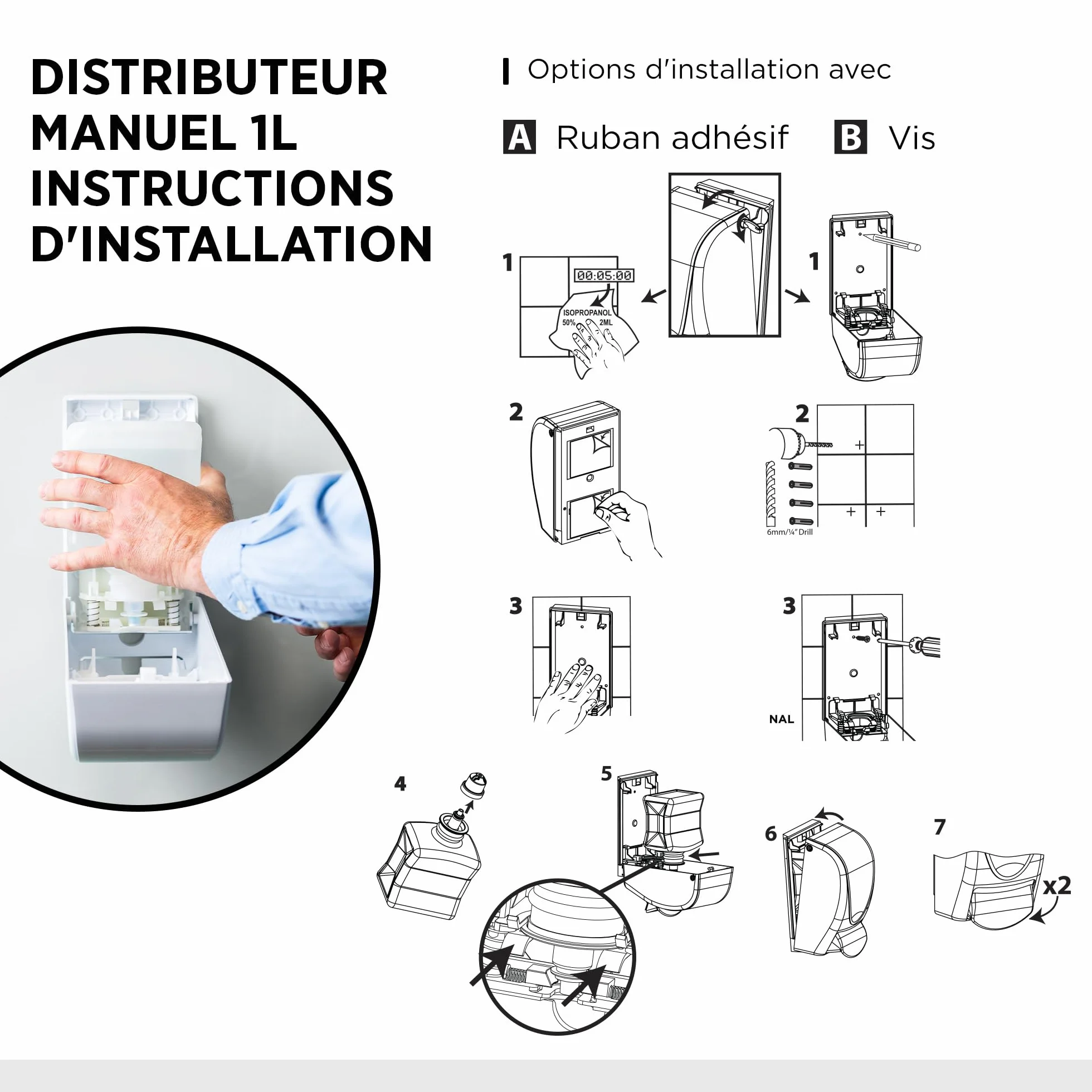 DISTRIBUTEUR MANUEL 1L INSTRUCTIONS D'INSTALLATION

Options d'installation avec

A Ruban adhésif B Vis

1

00:05:00

ISOPROPANOL 50% 2ML

1

2

2

6mm/¼" Drill

3

3

NAL

4

5

6

7

x2