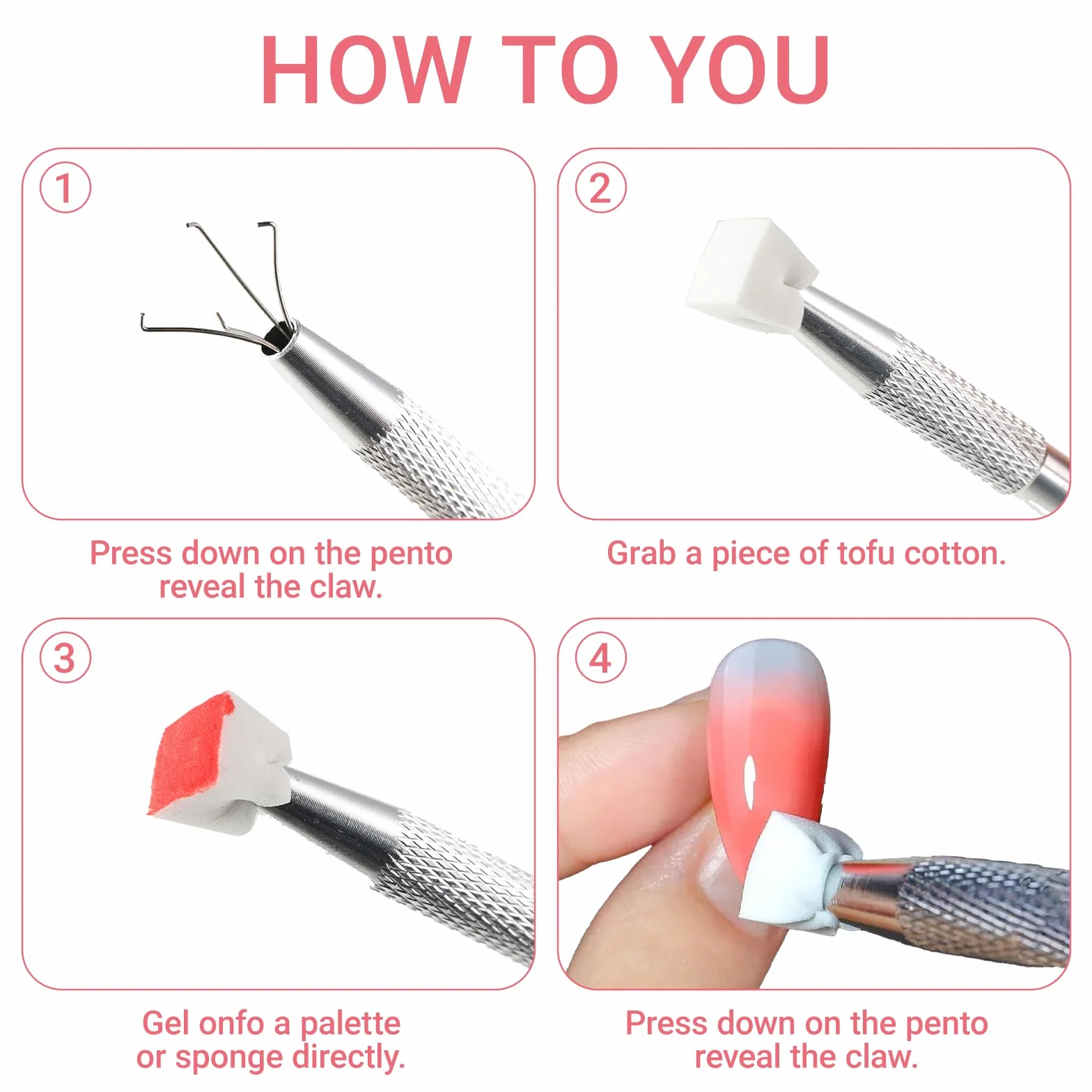 HOW TO YOU

1

Press down on the pento reveal the claw.

2

Grab a piece of tofu cotton.

3

Gel onfo a palette or sponge directly.

4

Press down on the pento reveal the claw.