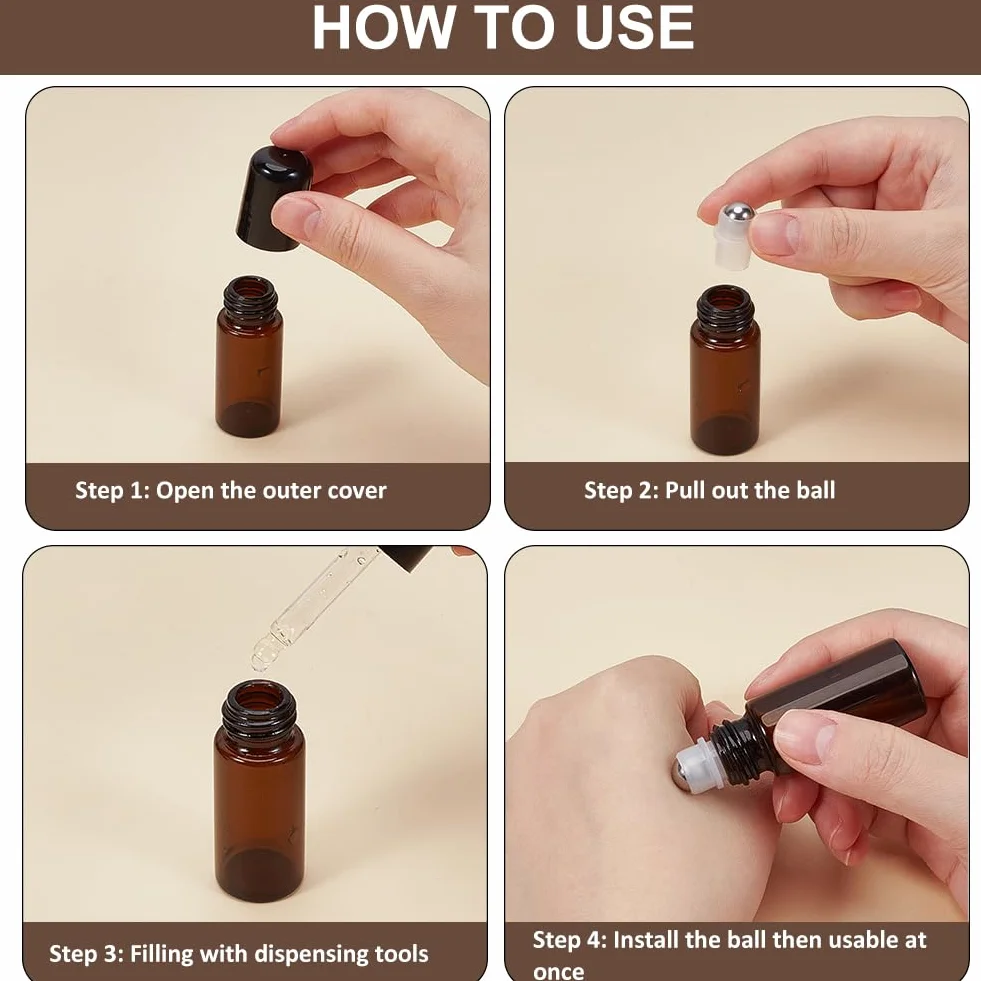 HOW TO USE

Step 1: Open the outer cover

Step 2: Pull out the ball

Step 3: Filling with dispensing tools

Step 4: Install the ball then usable at once