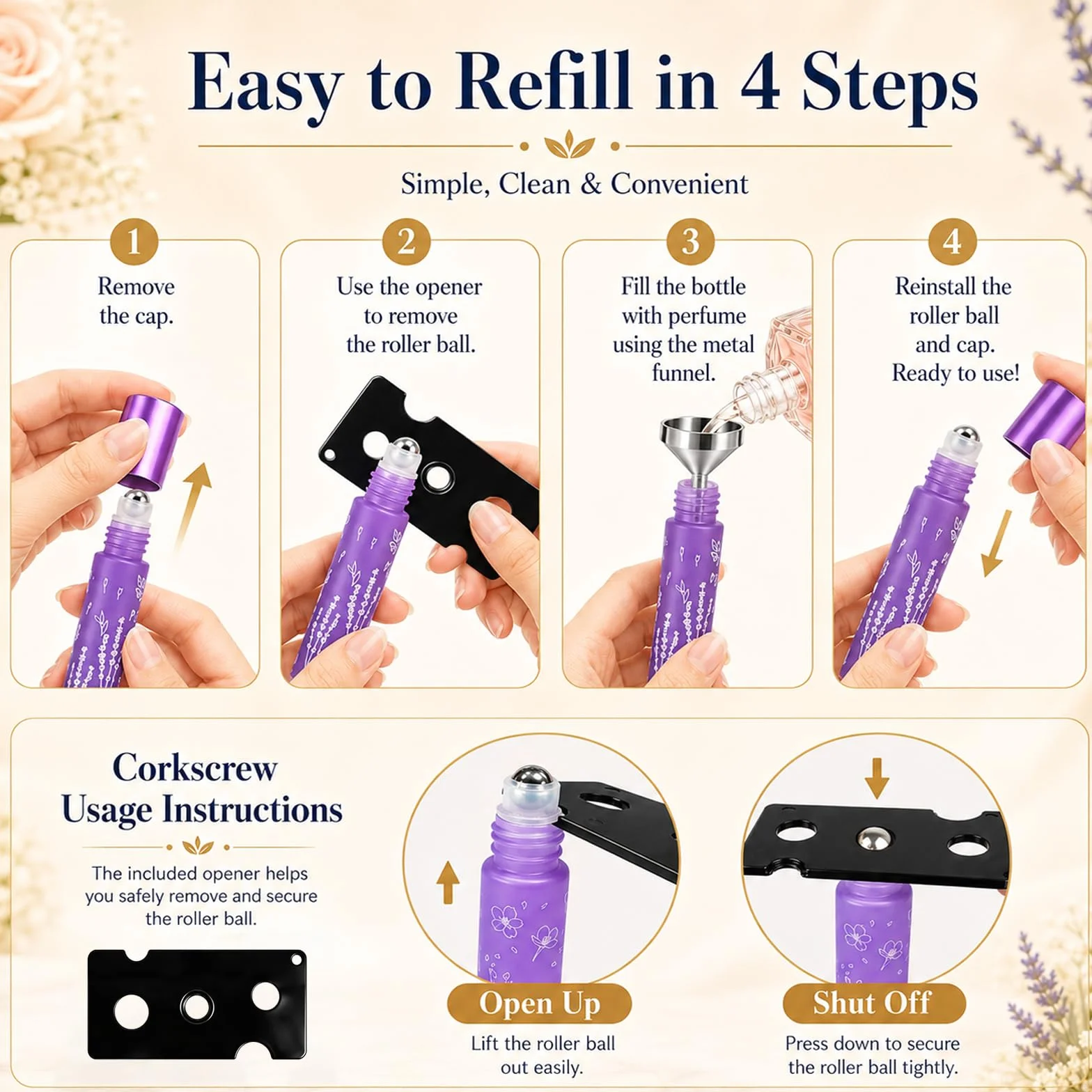 Easy to Refill in 4 Steps

Simple, Clean & Convenient

1
Remove the cap.

2
Use the opener to remove the roller ball.

3
Fill the bottle with perfume using the metal funnel.

4
Reinstall the roller ball and cap. Ready to use!

Corkscrew Usage Instructions

The included opener helps you safely remove and secure the roller ball.

Open Up
Lift the roller ball out easily.

Shut Off
Press down to secure the roller ball tightly.