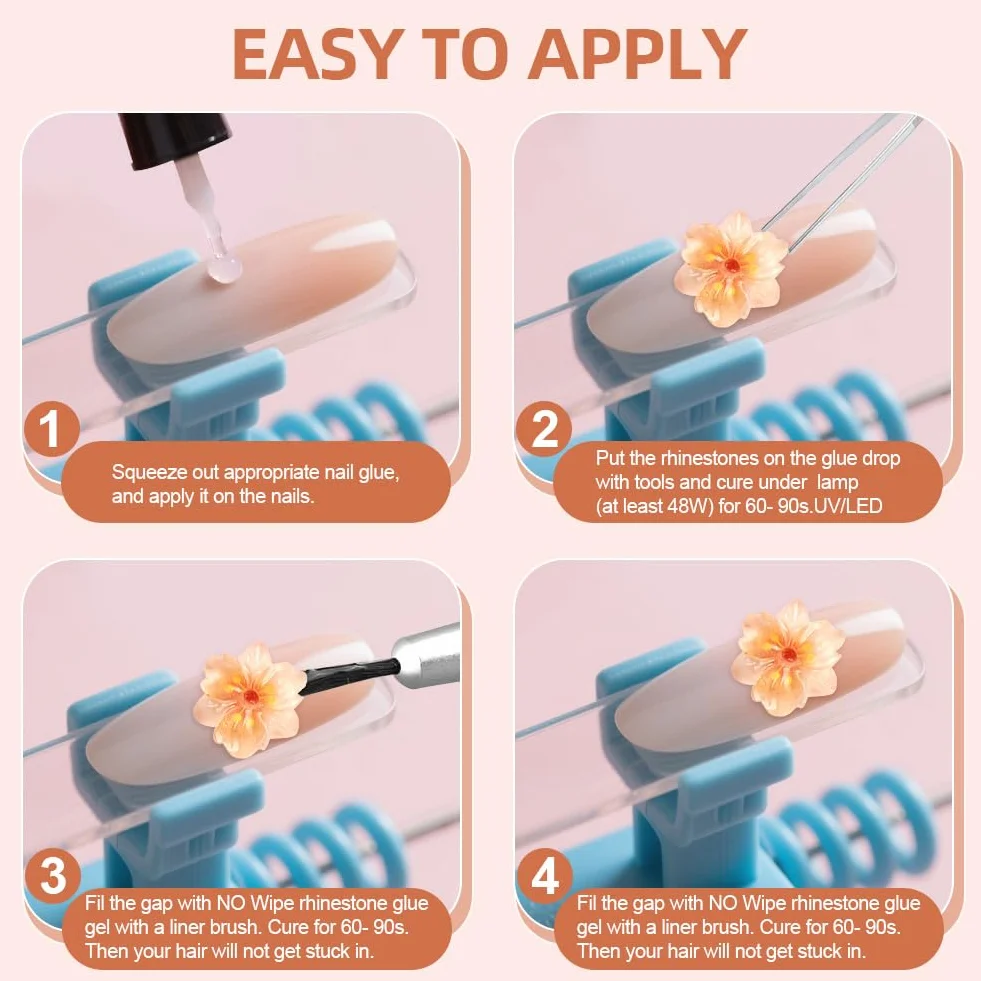 EASY TO APPLY

1
Squeeze out appropriate nail glue, and apply it on the nails.

2
Put the rhinestones on the glue drop with tools and cure under lamp (at least 48W) for 60- 90s.UV/LED

3
Fil the gap with NO Wipe rhinestone glue gel with a liner brush. Cure for 60- 90s. Then your hair will not get stuck in.

4
Fil the gap with NO Wipe rhinestone glue gel with a liner brush. Cure for 60- 90s. Then your hair will not get stuck in.