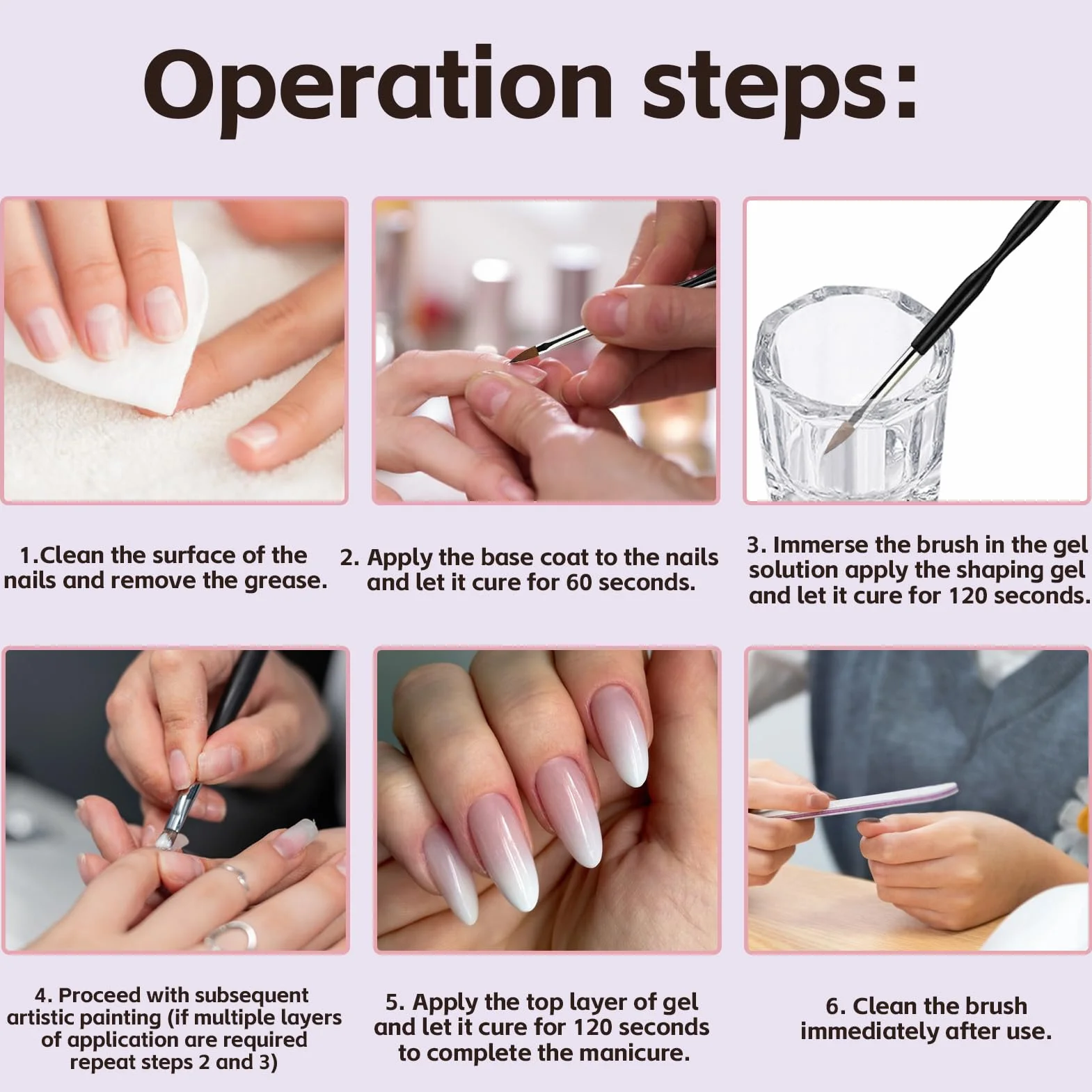 Operation steps:

1.Clean the surface of the nails and remove the grease.

2. Apply the base coat to the nails and let it cure for 60 seconds.

3. Immerse the brush in the gel solution apply the shaping gel and let it cure for 120 seconds.

4. Proceed with subsequent artistic painting (if multiple layers of application are required repeat steps 2 and 3)

5. Apply the top layer of gel and let it cure for 120 seconds to complete the manicure.

6. Clean the brush immediately after use.