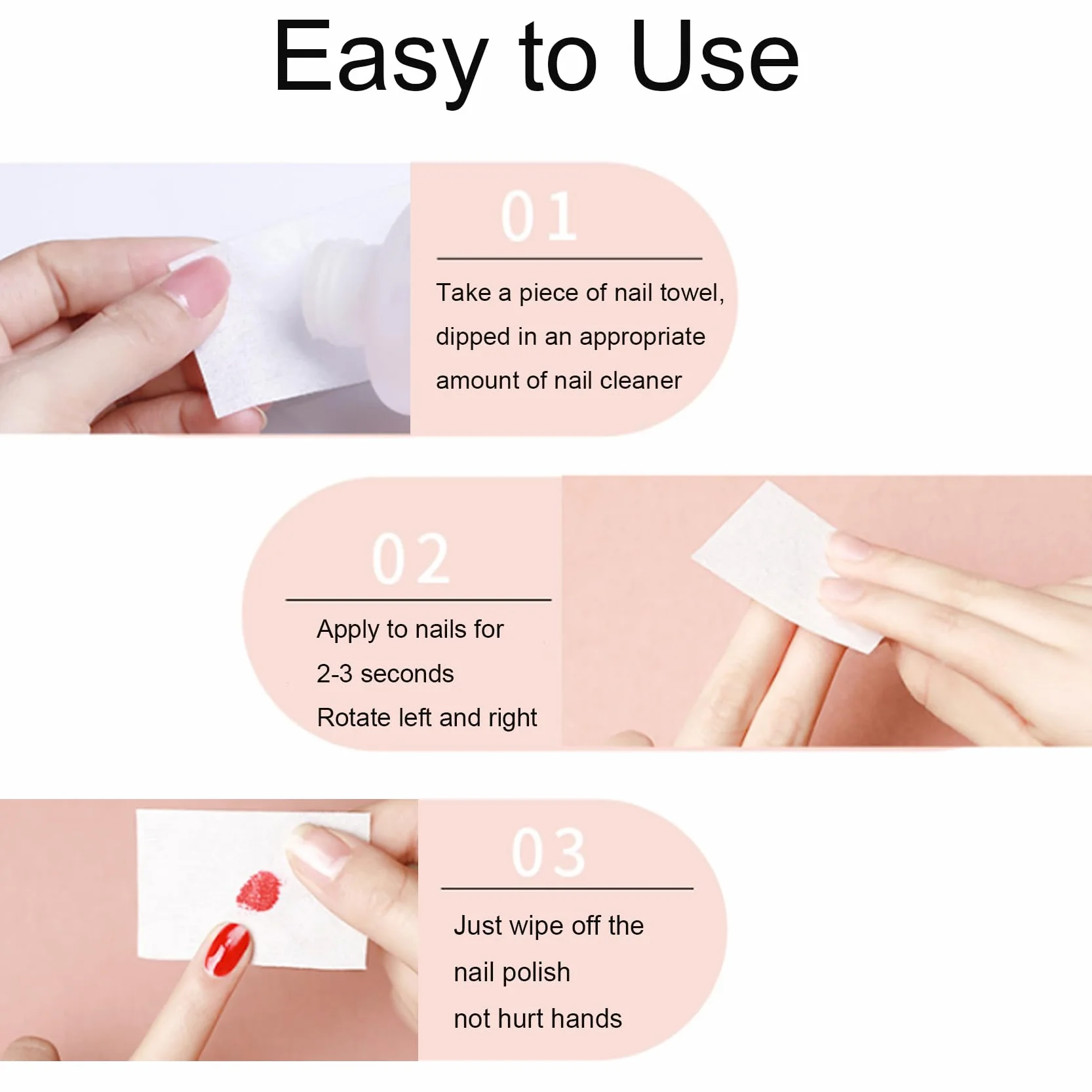 Easy to Use

01

Take a piece of nail towel, dipped in an appropriate amount of nail cleaner

02

Apply to nails for 2-3 seconds Rotate left and right

03

Just wipe off the nail polish not hurt hands