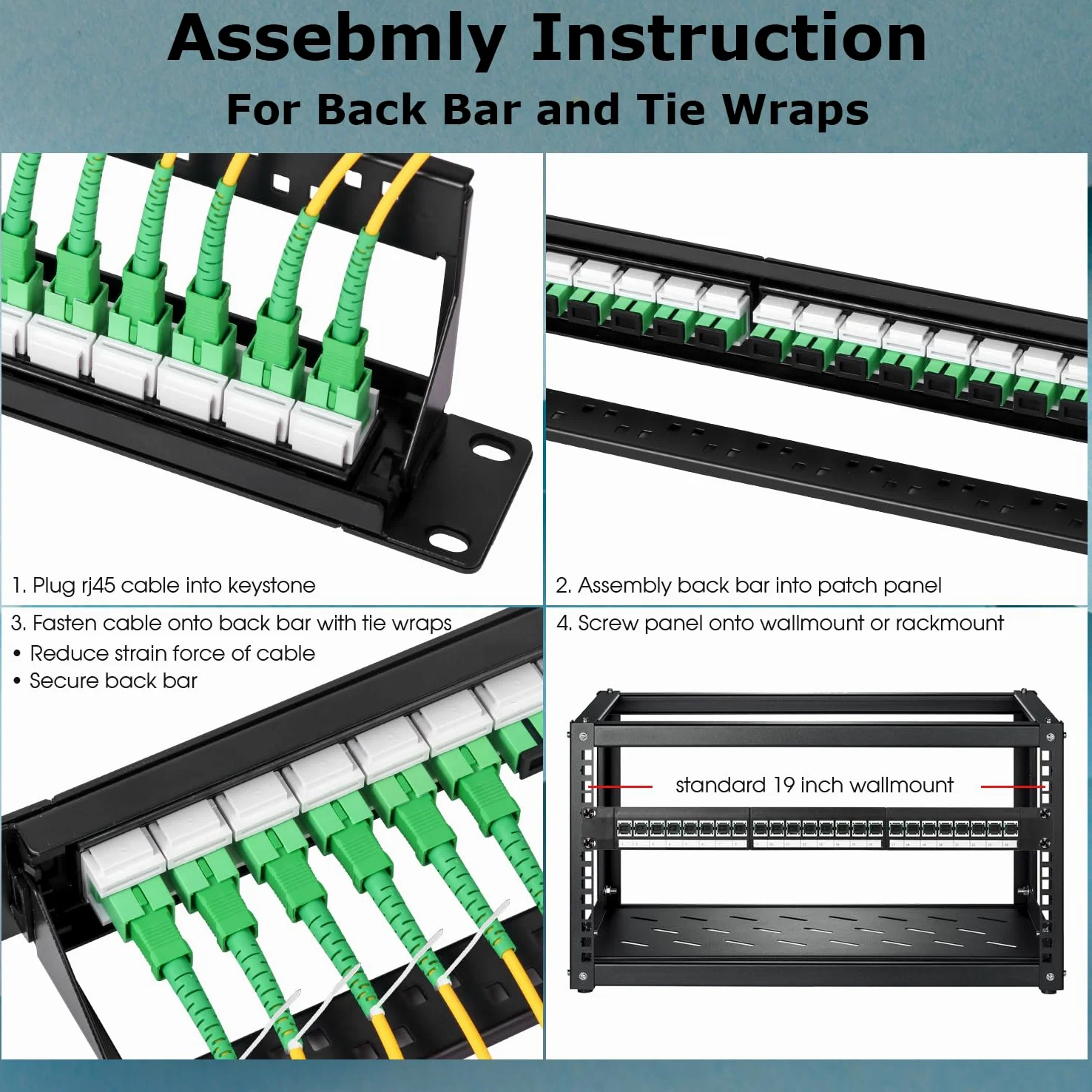 Assebmly Instruction
For Back Bar and Tie Wraps

1. Plug rj45 cable into keystone

2. Assembly back bar into patch panel

3. Fasten cable onto back bar with tie wraps
• Reduce strain force of cable
• Secure back bar

4. Screw panel onto wallmount or rackmount

standard 19 inch wallmount