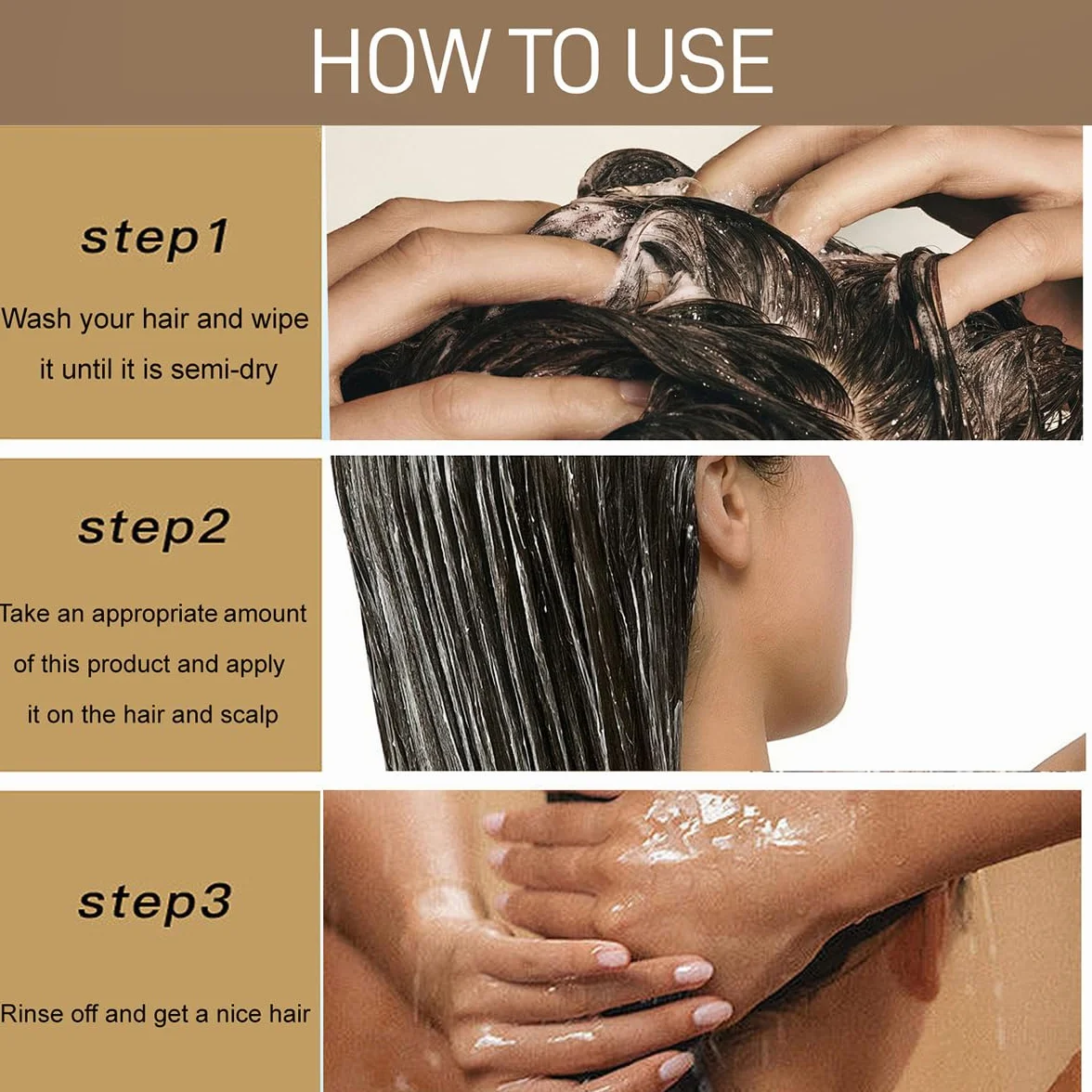 HOW TO USE

step1

Wash your hair and wipe it until it is semi-dry

step2

Take an appropriate amount of this product and apply it on the hair and scalp

step3

Rinse off and get a nice hair