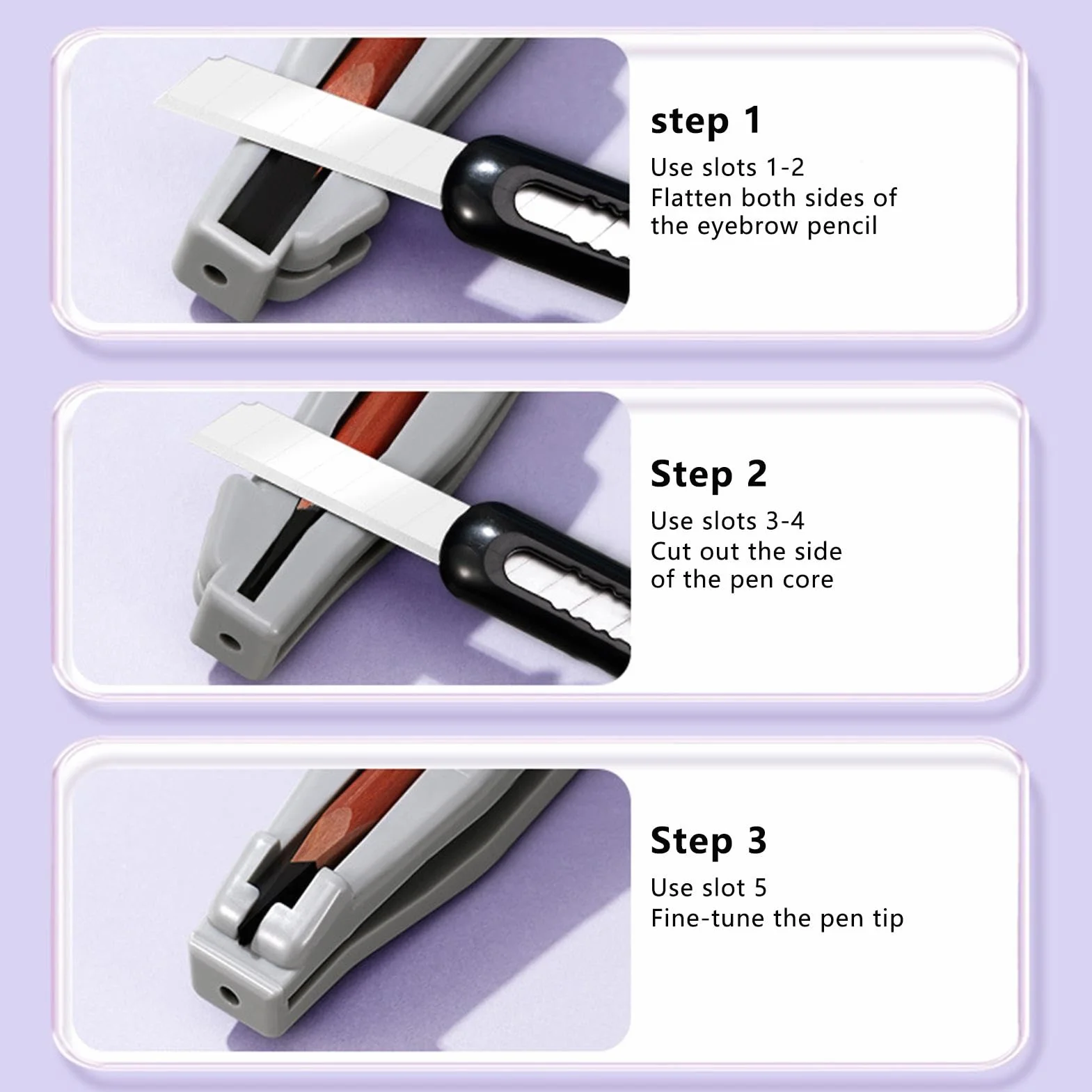 step 1

Use slots 1-2
Flatten both sides of the eyebrow pencil

Step 2

Use slots 3-4
Cut out the side of the pen core

Step 3

Use slot 5
Fine-tune the pen tip