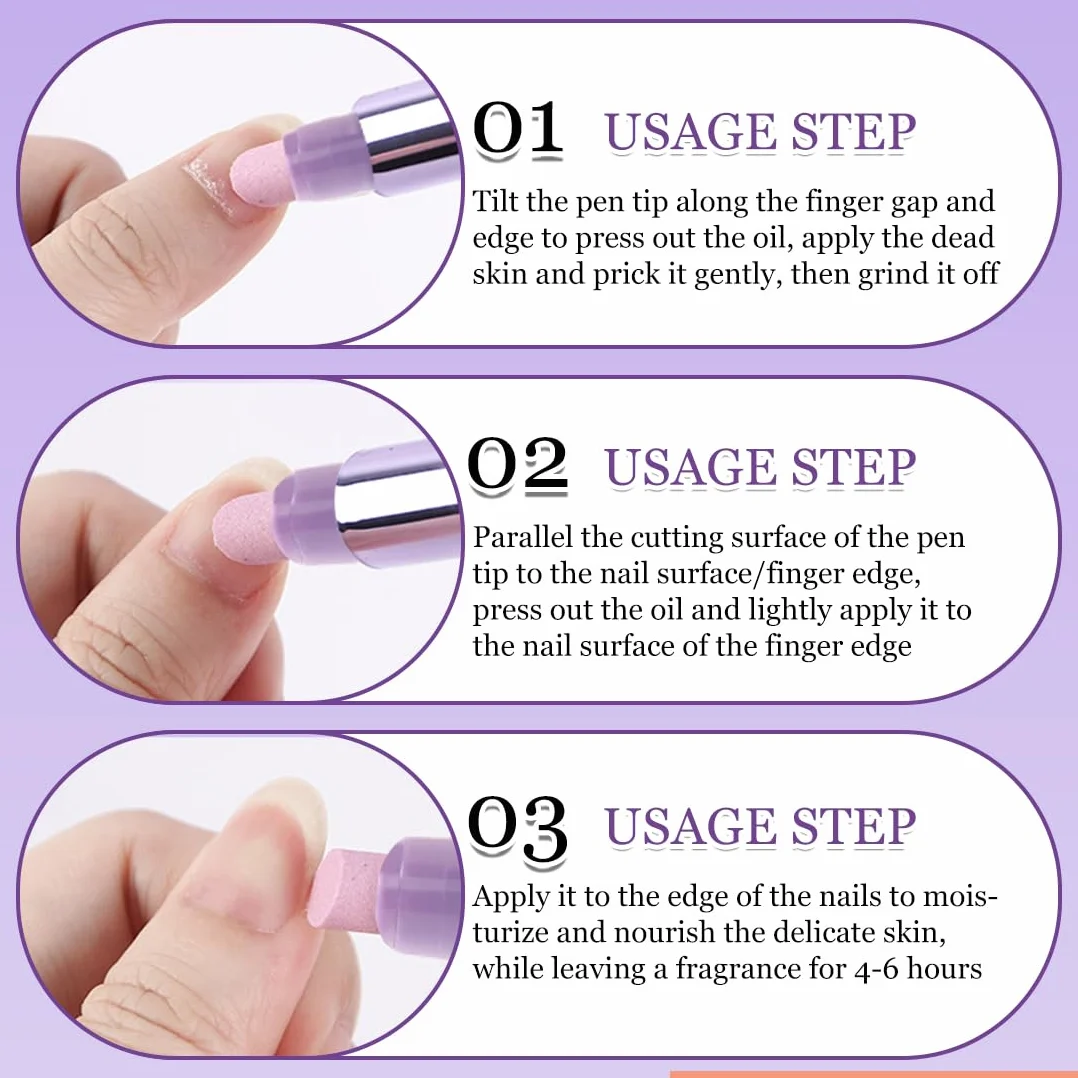 01 USAGE STEP

Tilt the pen tip along the finger gap and edge to press out the oil, apply the dead skin and prick it gently, then grind it off

02 USAGE STEP

Parallel the cutting surface of the pen tip to the nail surface/finger edge, press out the oil and lightly apply it to the nail surface of the finger edge

03 USAGE STEP

Apply it to the edge of the nails to moisturize and nourish the delicate skin, while leaving a fragrance for 4-6 hours