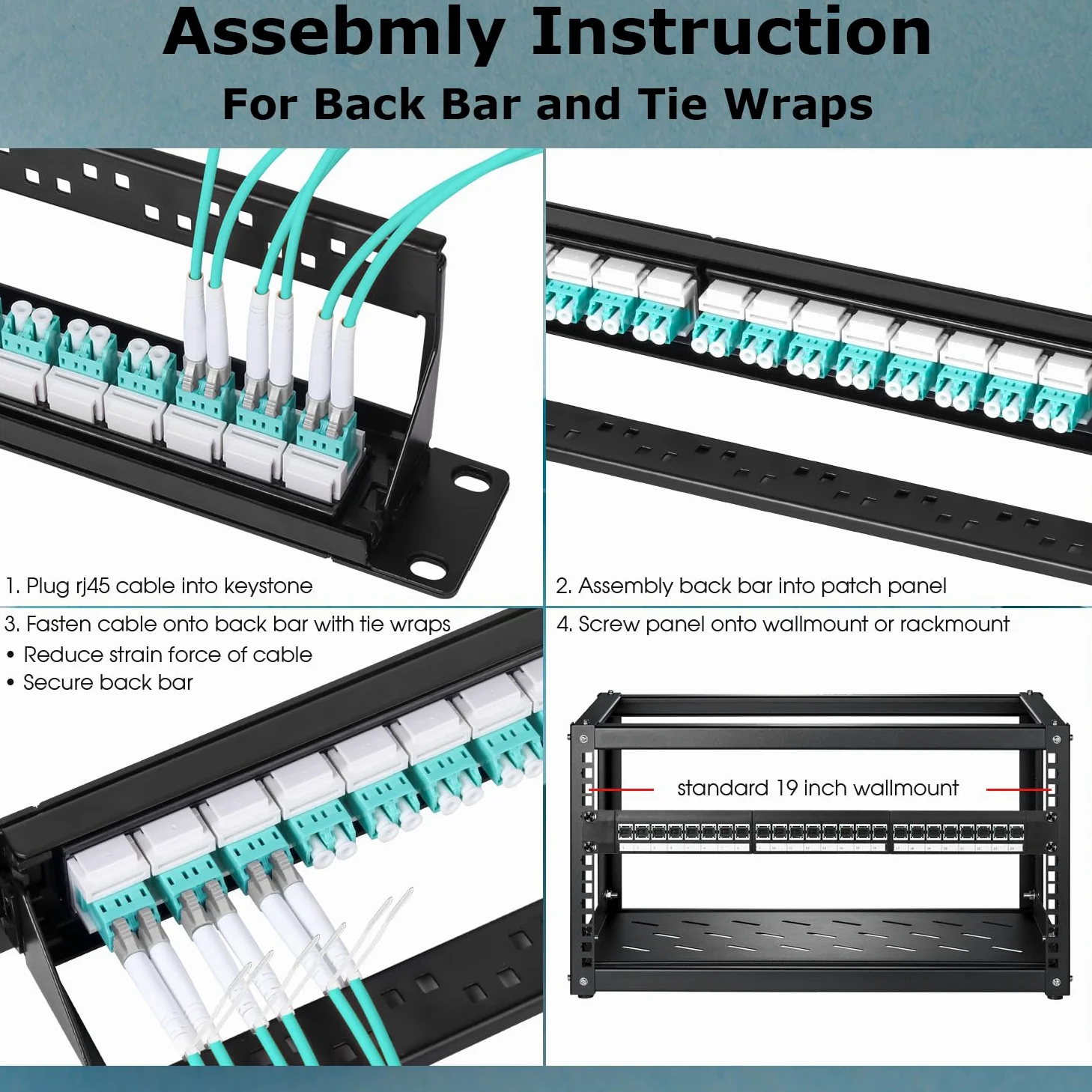 Assebmly Instruction
For Back Bar and Tie Wraps

1. Plug rj45 cable into keystone

2. Assembly back bar into patch panel

3. Fasten cable onto back bar with tie wraps
• Reduce strain force of cable
• Secure back bar

4. Screw panel onto wallmount or rackmount

standard 19 inch wallmount