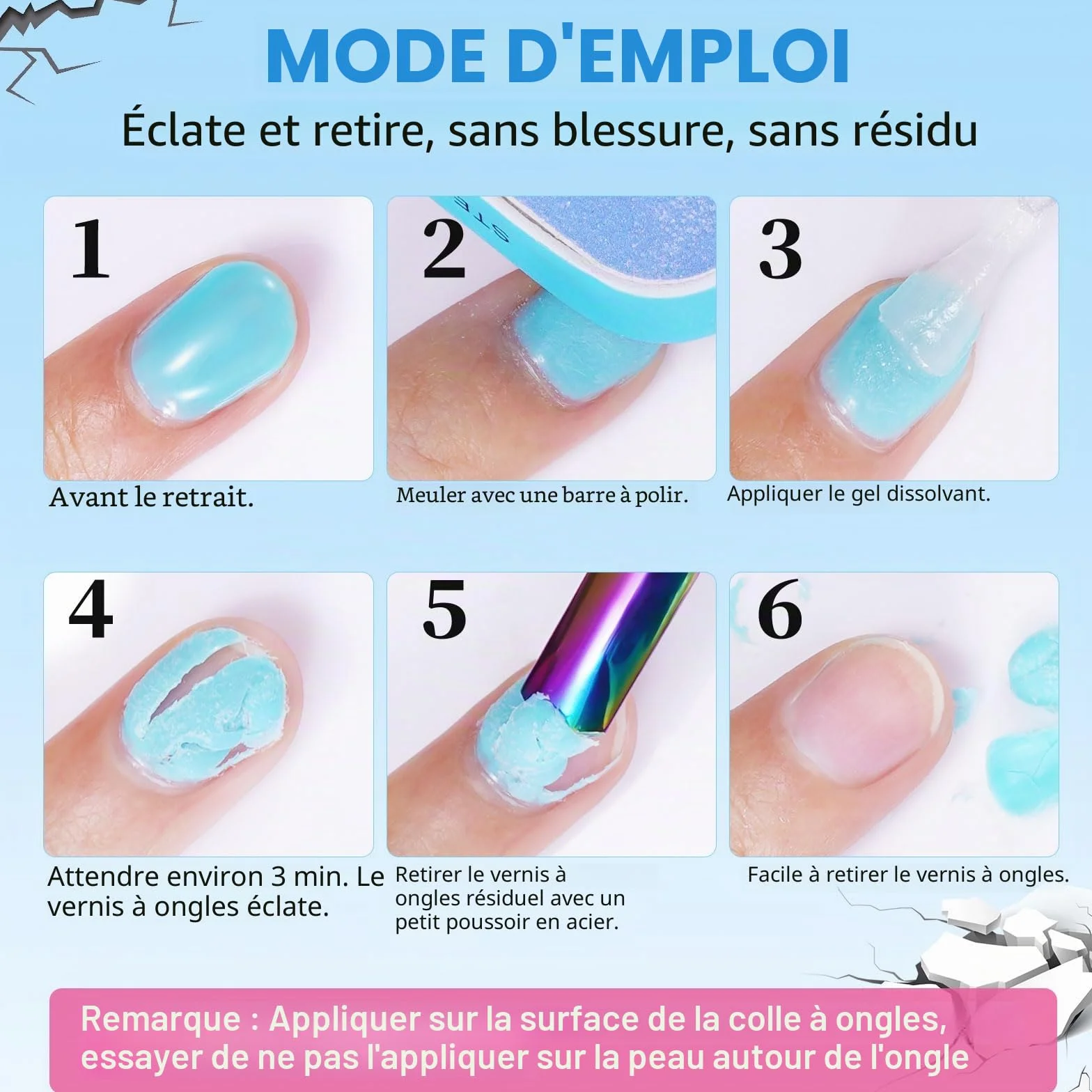 MODE D'EMPLOI

Éclate et retire, sans blessure, sans résidu

1

Avant le retrait.

2

Meuler avec une barre à polir.

3

Appliquer le gel dissolvant.

4

Attendre environ 3 min. Le vernis à ongles éclate.

5

Retirer le vernis à ongles résiduel avec un petit poussoir en acier.

6

Facile à retirer le vernis à ongles.

Remarque : Appliquer sur la surface de la colle à ongles, essayer de ne pas l'appliquer sur la peau autour de l'ongle