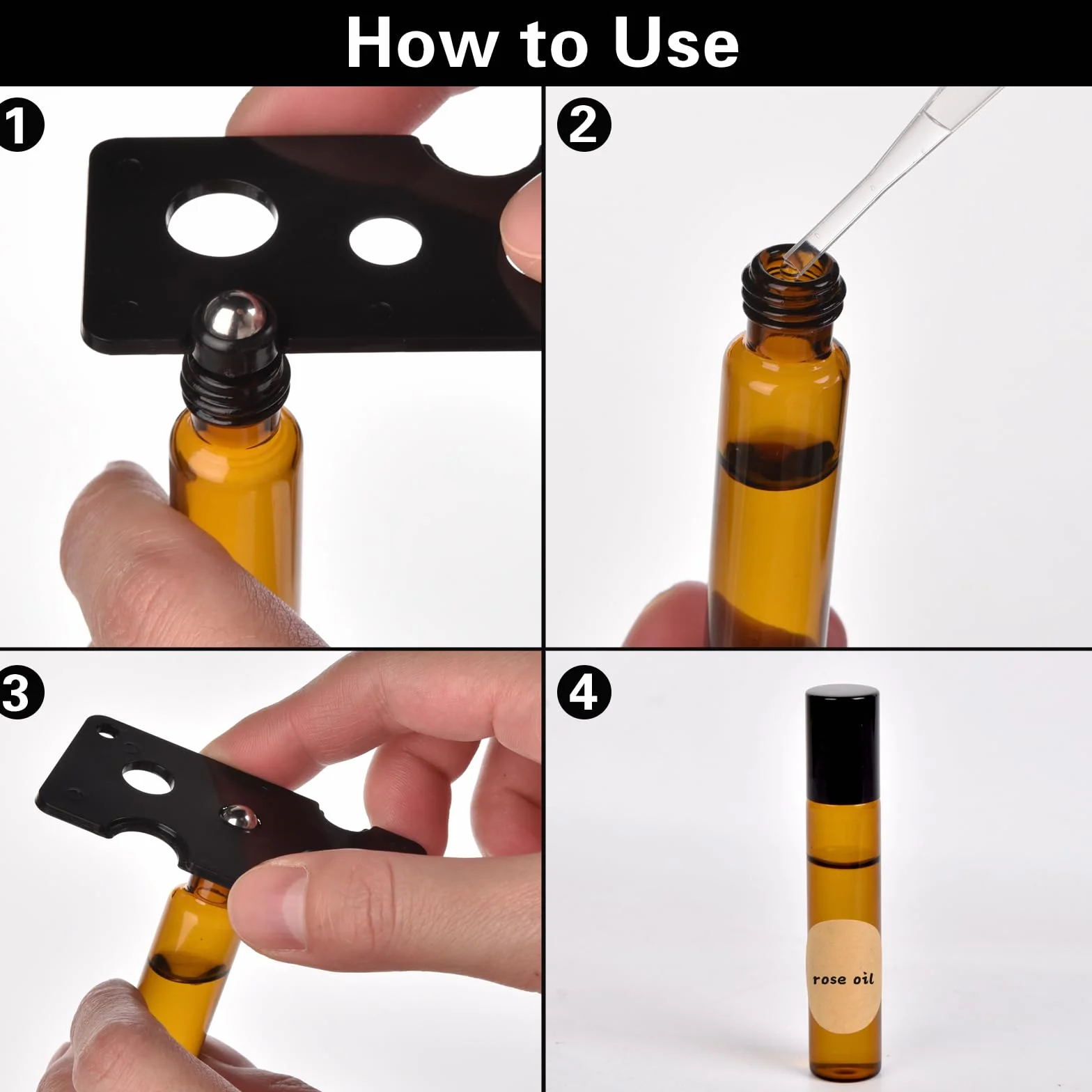 How to Use

1

2

3

4

rose oil