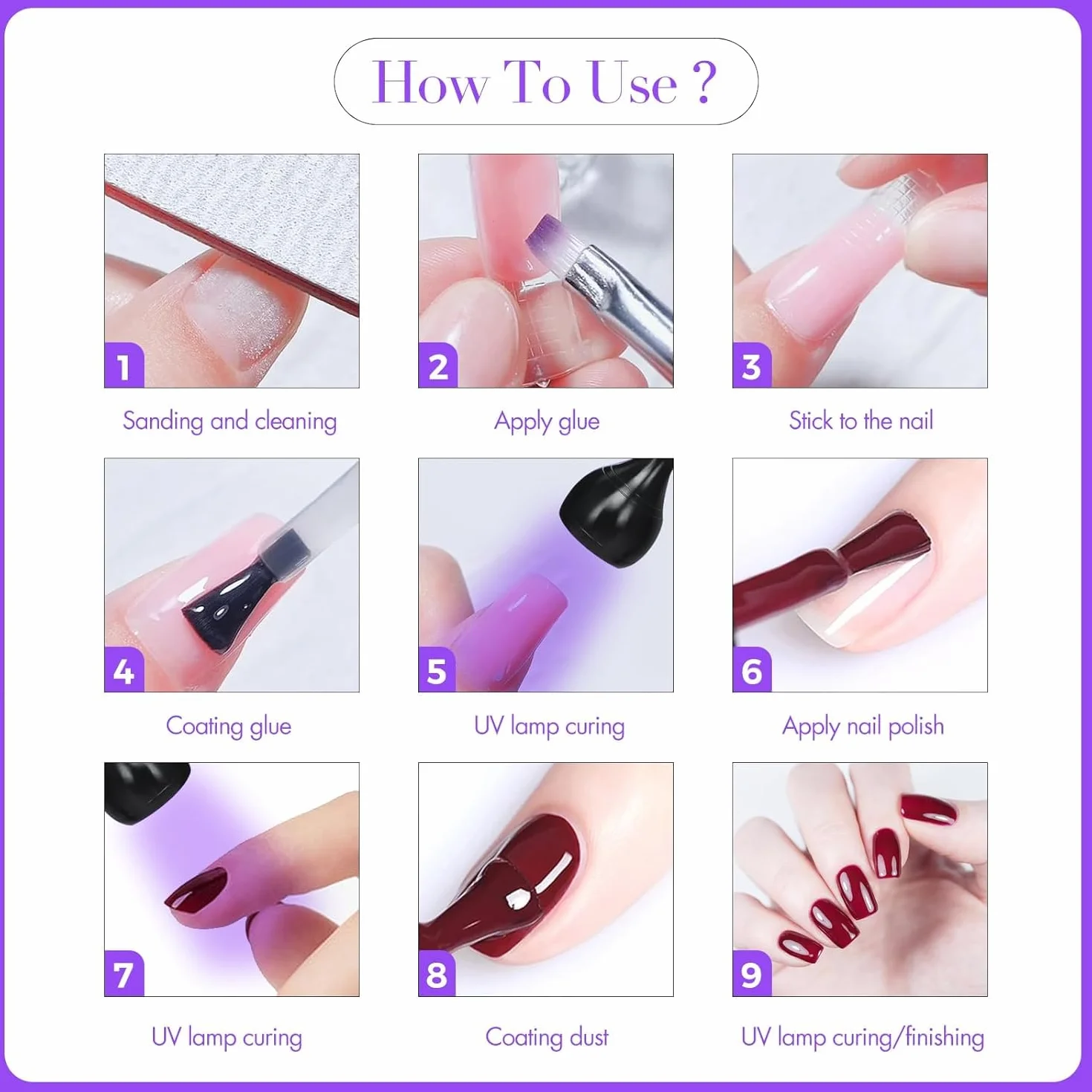 How To Use ?

1
Sanding and cleaning

2
Apply glue

3
Stick to the nail

4
Coating glue

5
UV lamp curing

6
Apply nail polish

7
UV lamp curing

8
Coating dust

9
UV lamp curing/finishing