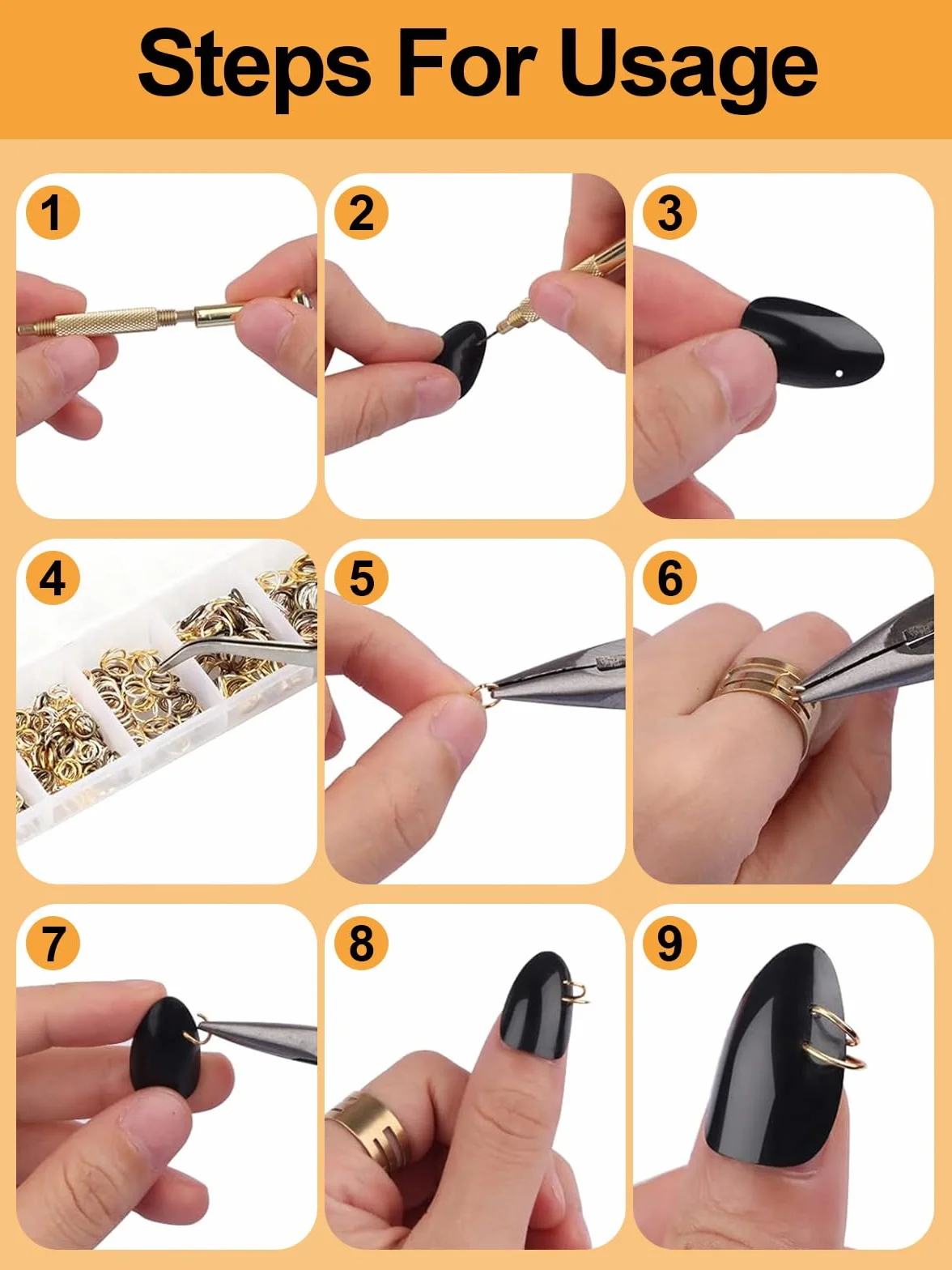 Steps For Usage

1

2

3

4

5

6

7

8

9