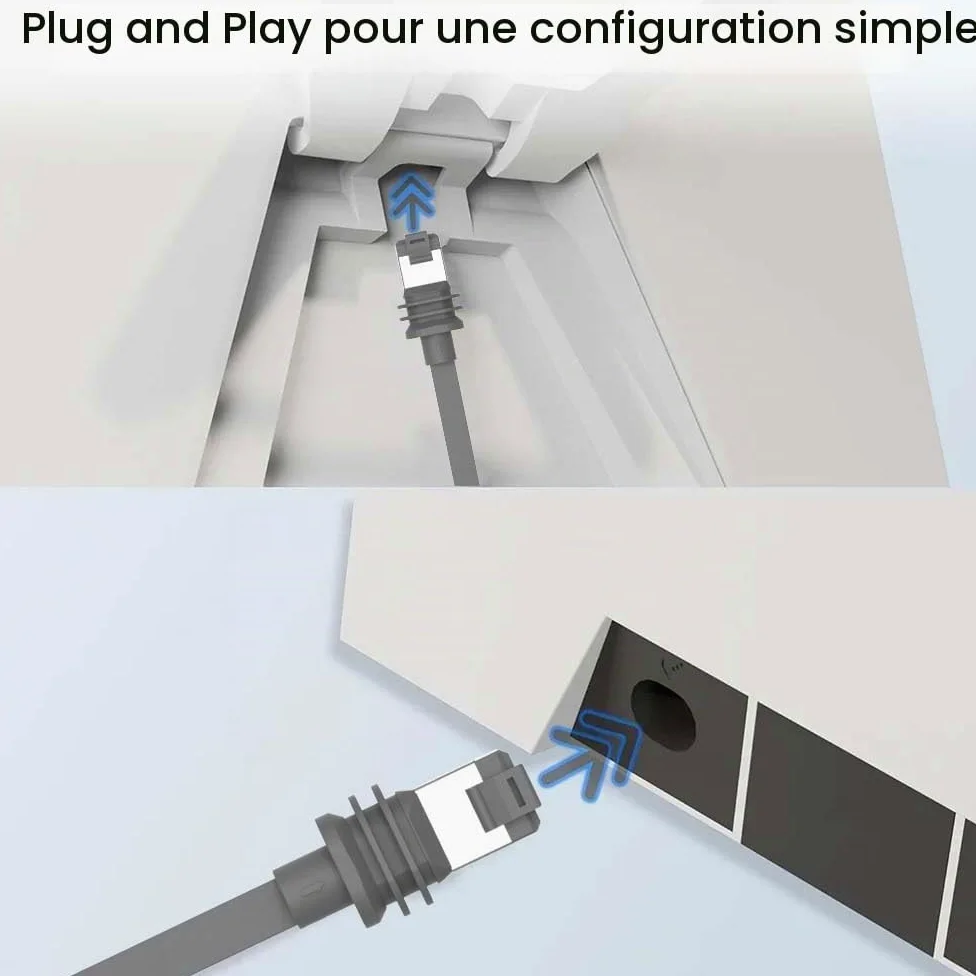 Plug and Play pour une configuration simple