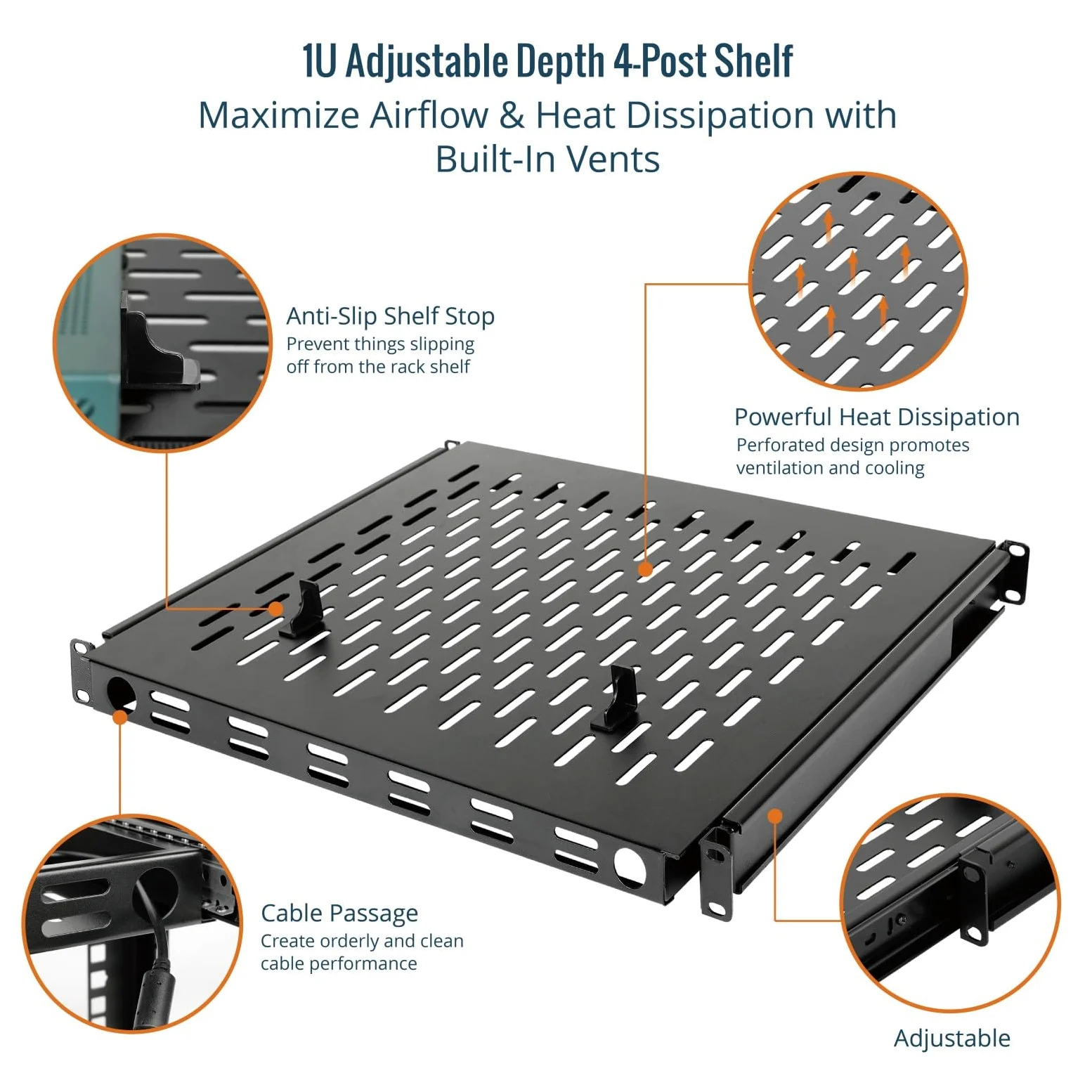 1U Adjustable Depth 4-Post Shelf

Maximize Airflow & Heat Dissipation with Built-In Vents

Anti-Slip Shelf Stop
Prevent things slipping off from the rack shelf

Powerful Heat Dissipation
Perforated design promotes ventilation and cooling

Cable Passage
Create orderly and clean cable performance

Adjustable