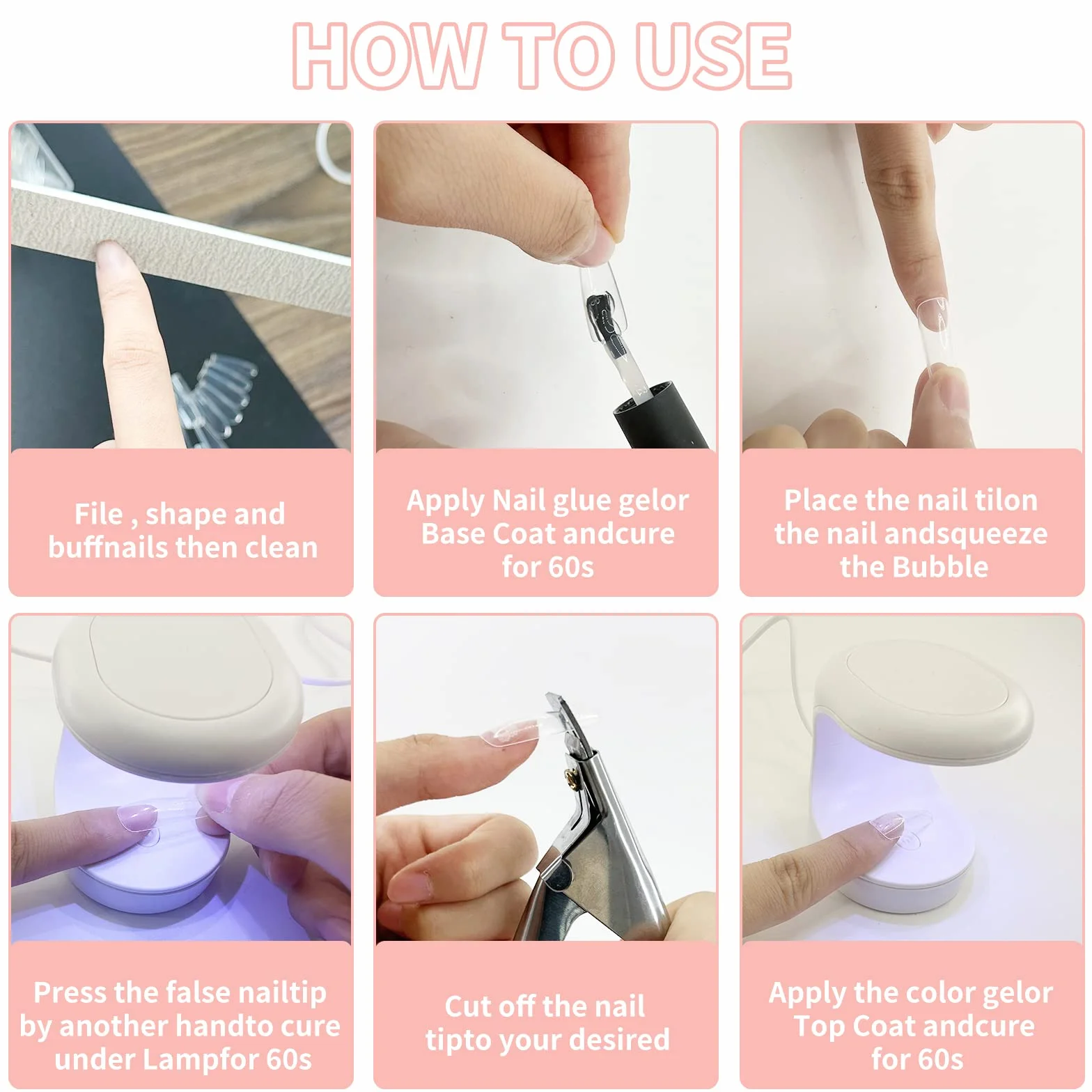 HOW TO USE

File , shape and buffnails then clean

Apply Nail glue gelor Base Coat andcure for 60s

Place the nail tilon the nail andsqueeze the Bubble

Press the false nailtip by another handto cure under Lampfor 60s

Cut off the nail tipto your desired

Apply the color gelor Top Coat andcure for 60s