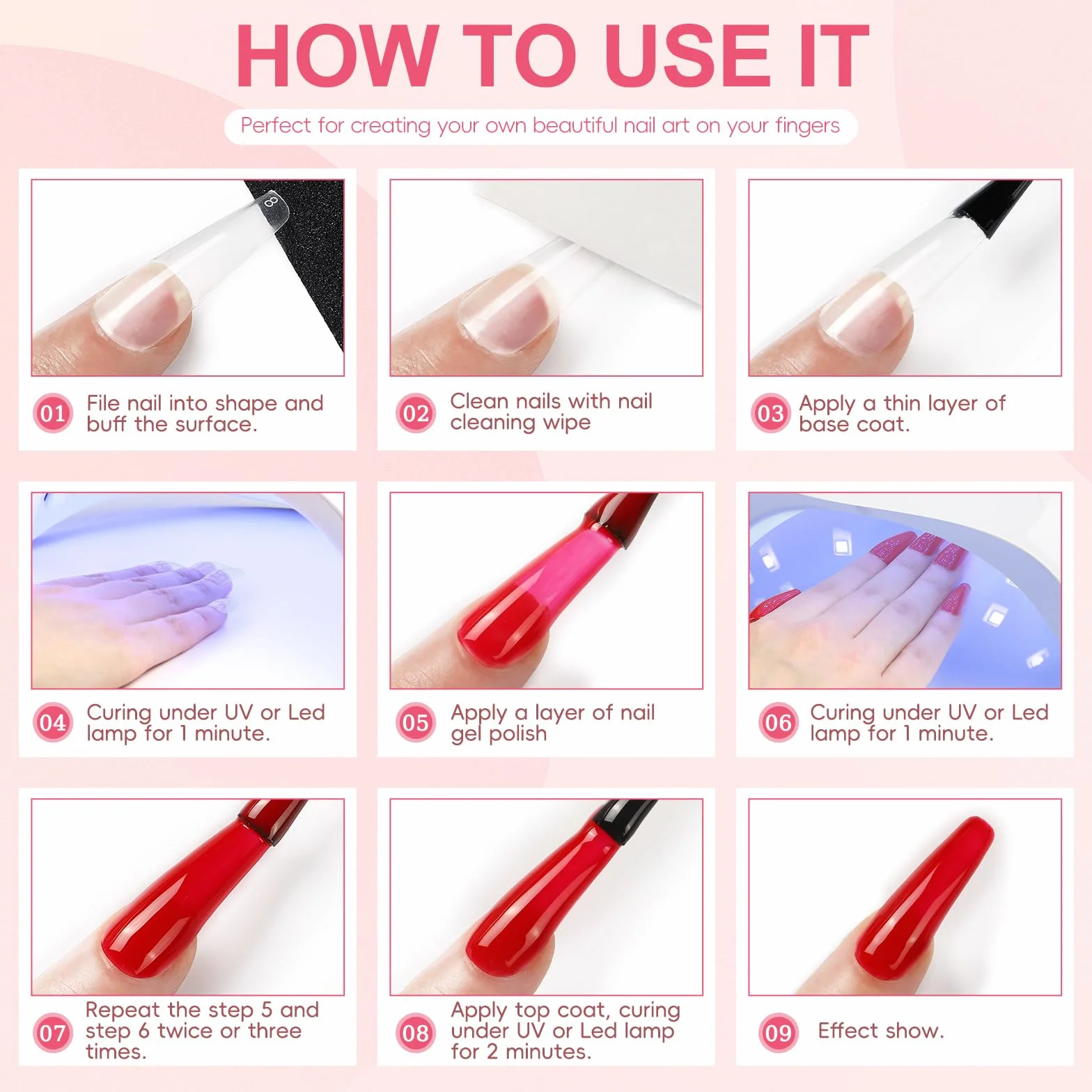 HOW TO USE IT

Perfect for creating your own beautiful nail art on your fingers

8

01 File nail into shape and buff the surface.

02 Clean nails with nail cleaning wipe

03 Apply a thin layer of base coat.

04 Curing under UV or Led lamp for 1 minute.

05 Apply a layer of nail gel polish

06 Curing under UV or Led lamp for 1 minute.

07 Repeat the step 5 and step 6 twice or three times.

08 Apply top coat, curing under UV or Led lamp for 2 minutes.

09 Effect show.