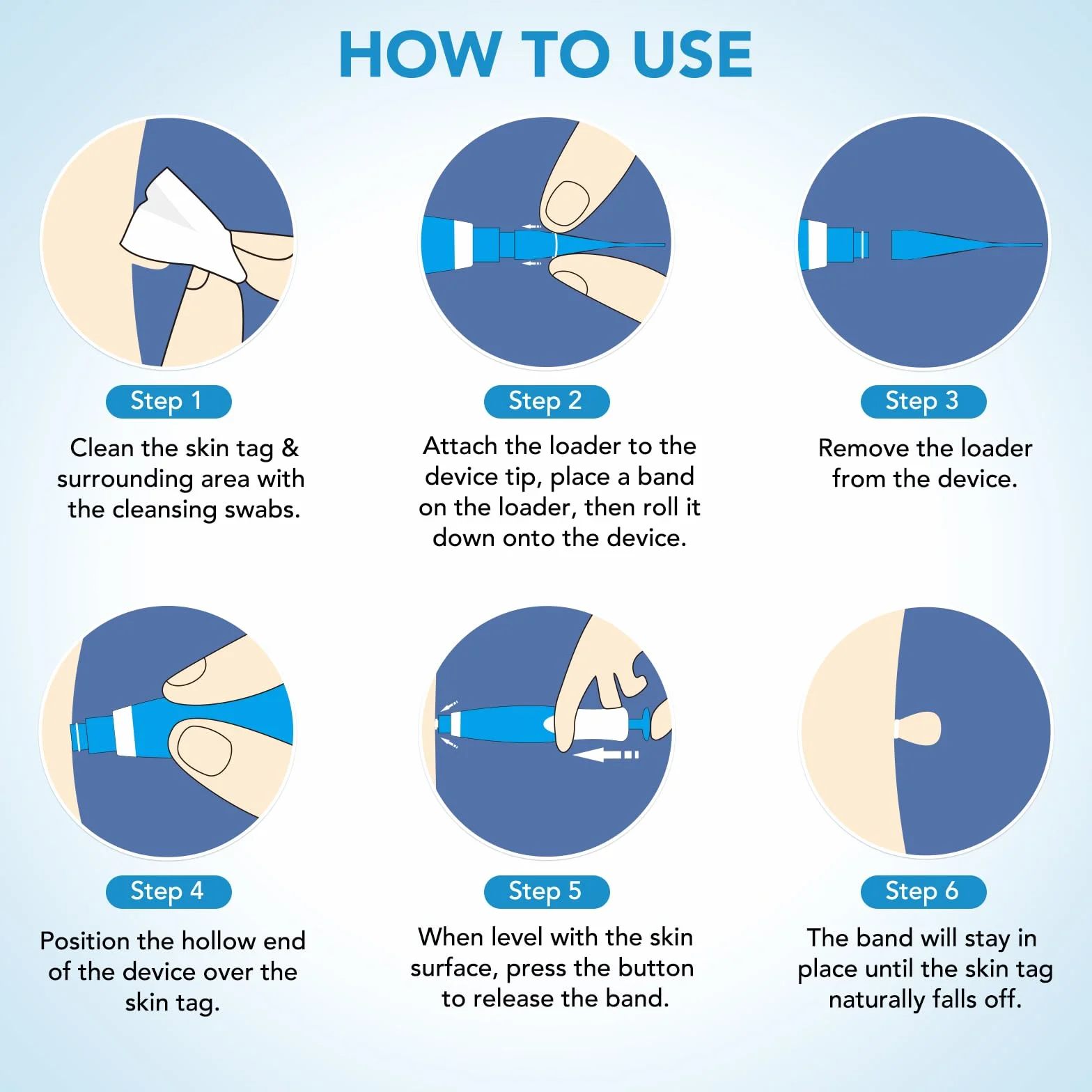 HOW TO USE

Step 1
Clean the skin tag & surrounding area with the cleansing swabs.

Step 2
Attach the loader to the device tip, place a band on the loader, then roll it down onto the device.

Step 3
Remove the loader from the device.

Step 4
Position the hollow end of the device over the skin tag.

Step 5
When level with the skin surface, press the button to release the band.

Step 6
The band will stay in place until the skin tag naturally falls off.