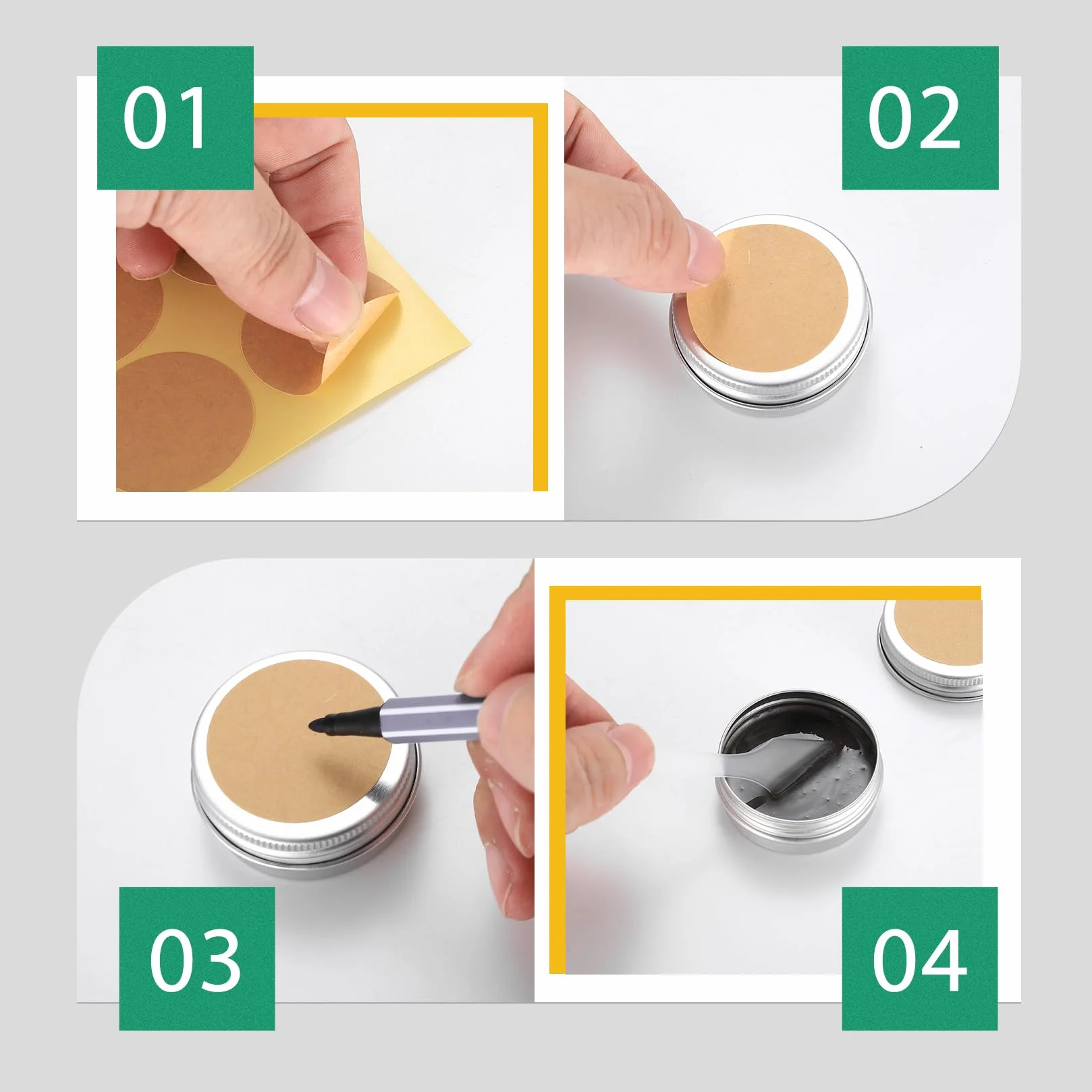 01

02

03

04