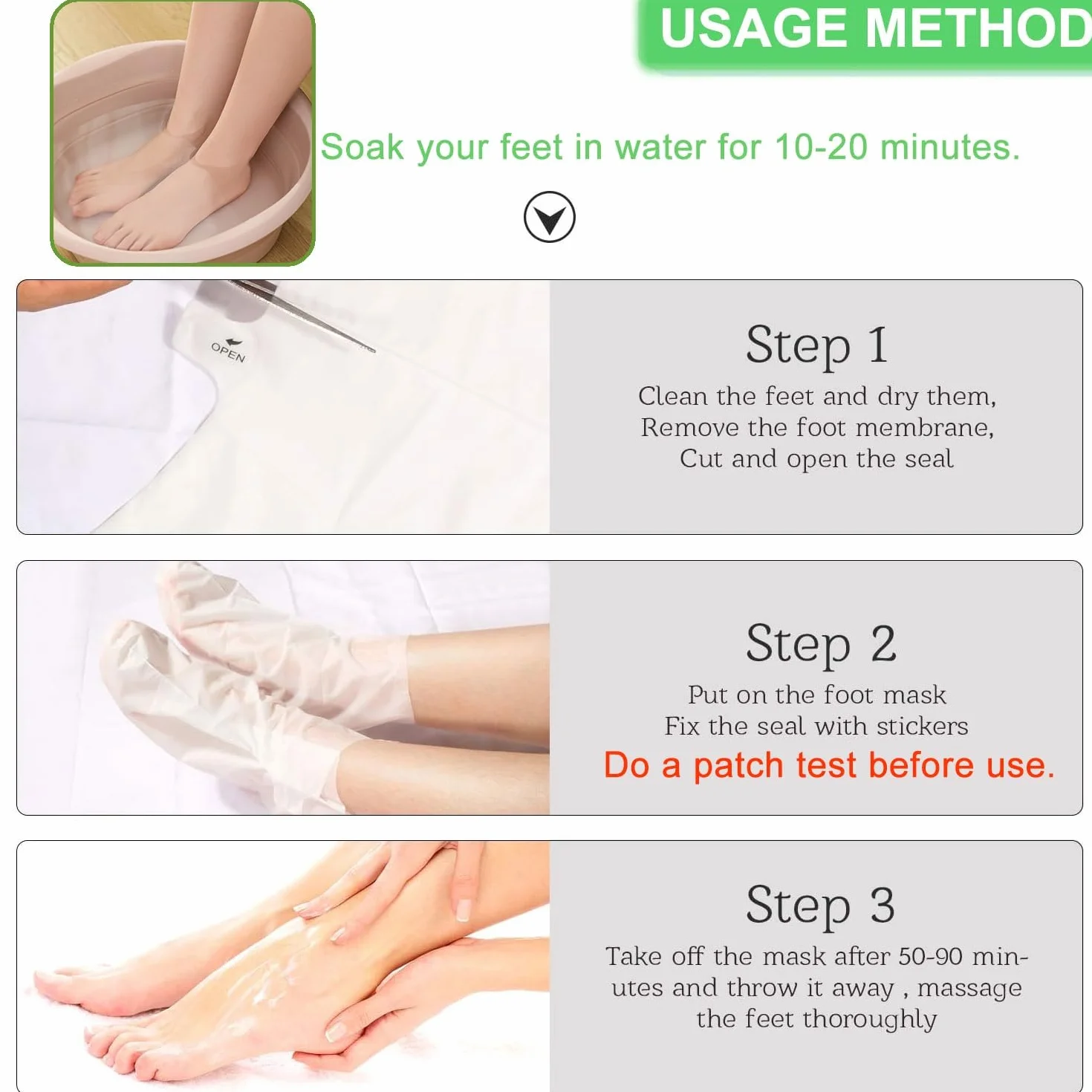 USAGE METHOD

Soak your feet in water for 10-20 minutes.

OPEN

Step 1
Clean the feet and dry them, Remove the foot membrane, Cut and open the seal

Step 2
Put on the foot mask
Fix the seal with stickers
Do a patch test before use.

Step 3
Take off the mask after 50-90 minutes and throw it away , massage the feet thoroughly