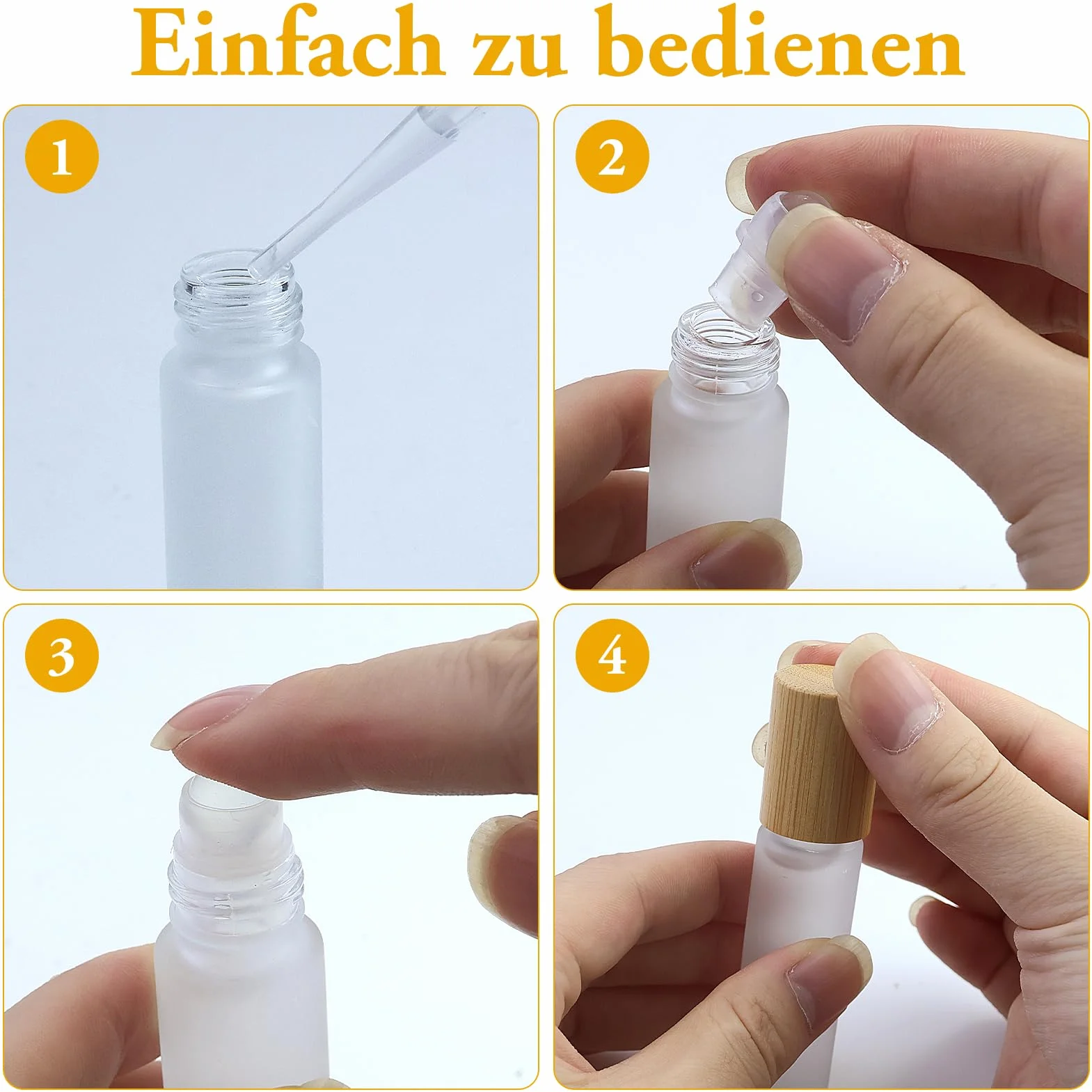 Einfach zu bedienen

1

2

3

4