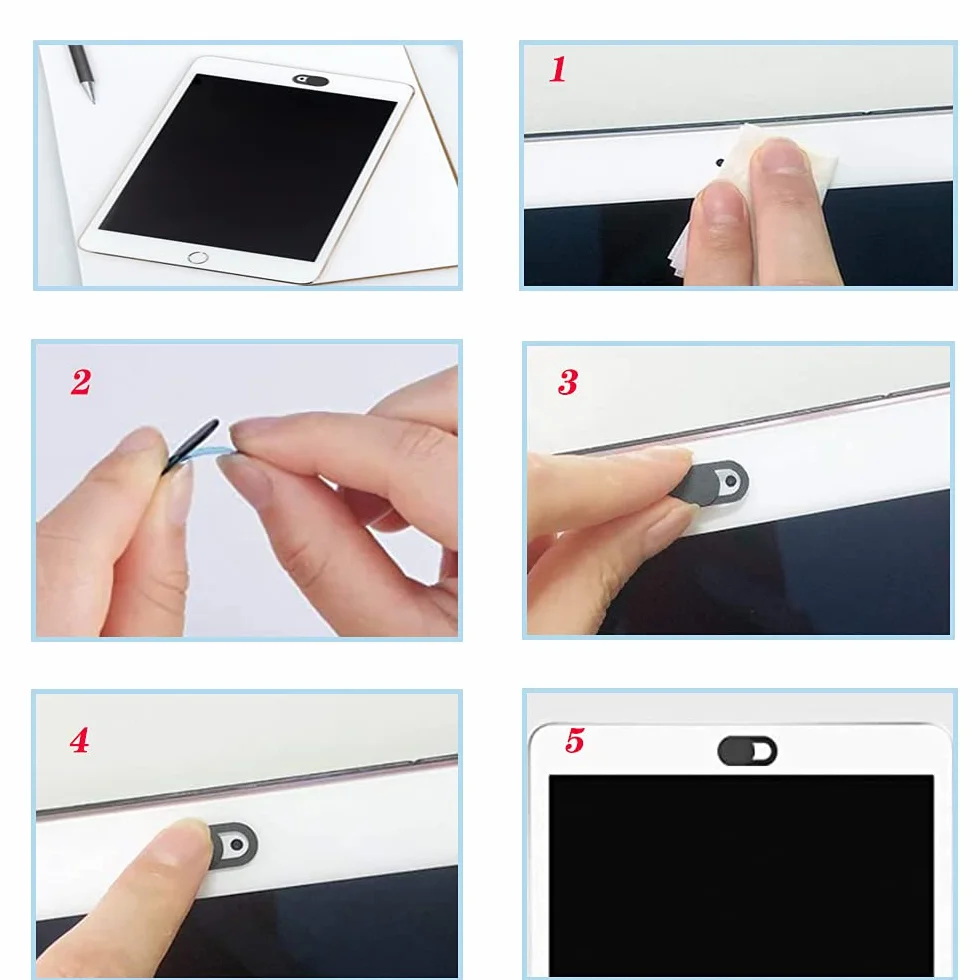 1

2

3

4

5