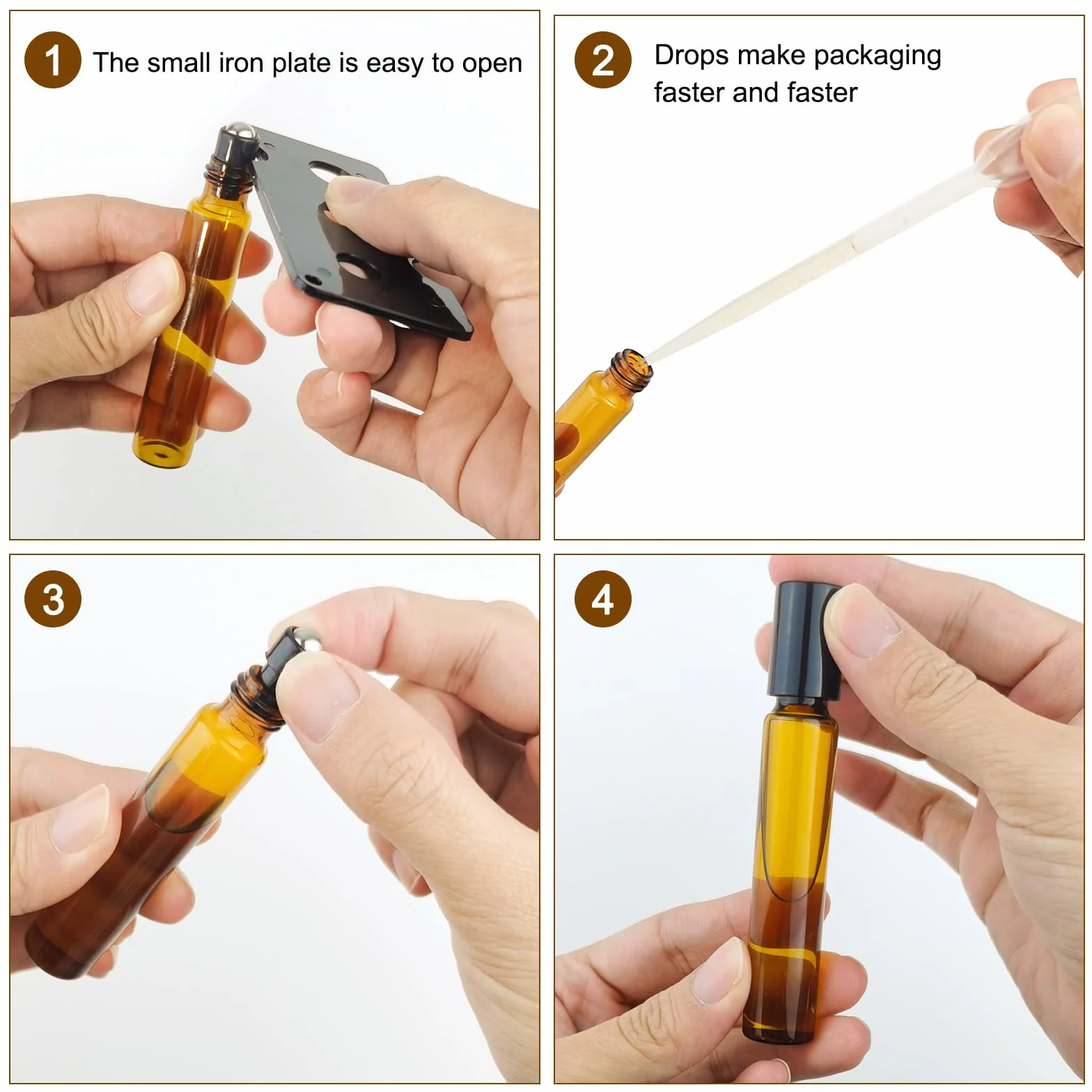 1 The small iron plate is easy to open

2 Drops make packaging faster and faster

3

4