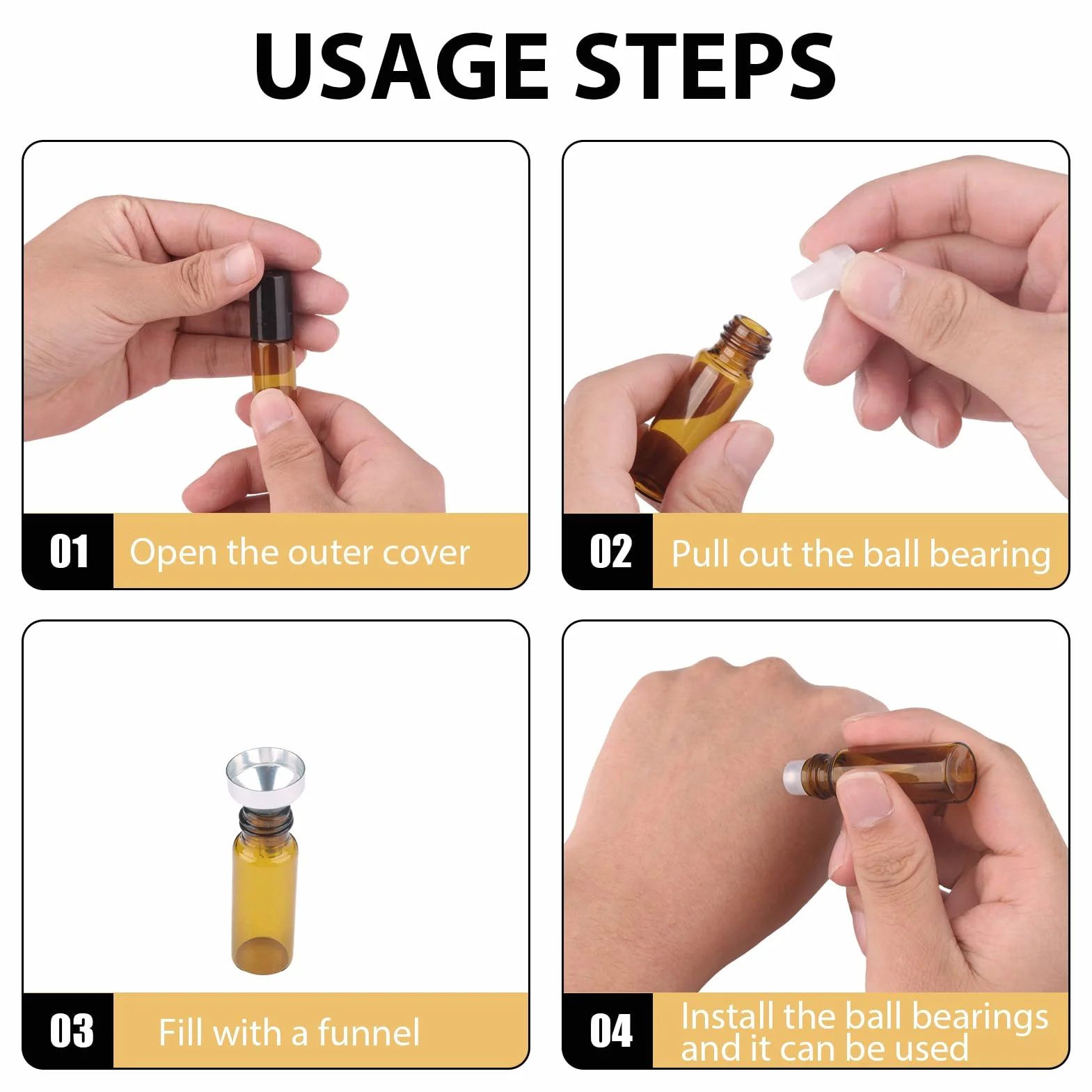 USAGE STEPS

01 Open the outer cover

02 Pull out the ball bearing

03 Fill with a funnel

04 Install the ball bearings and it can be used