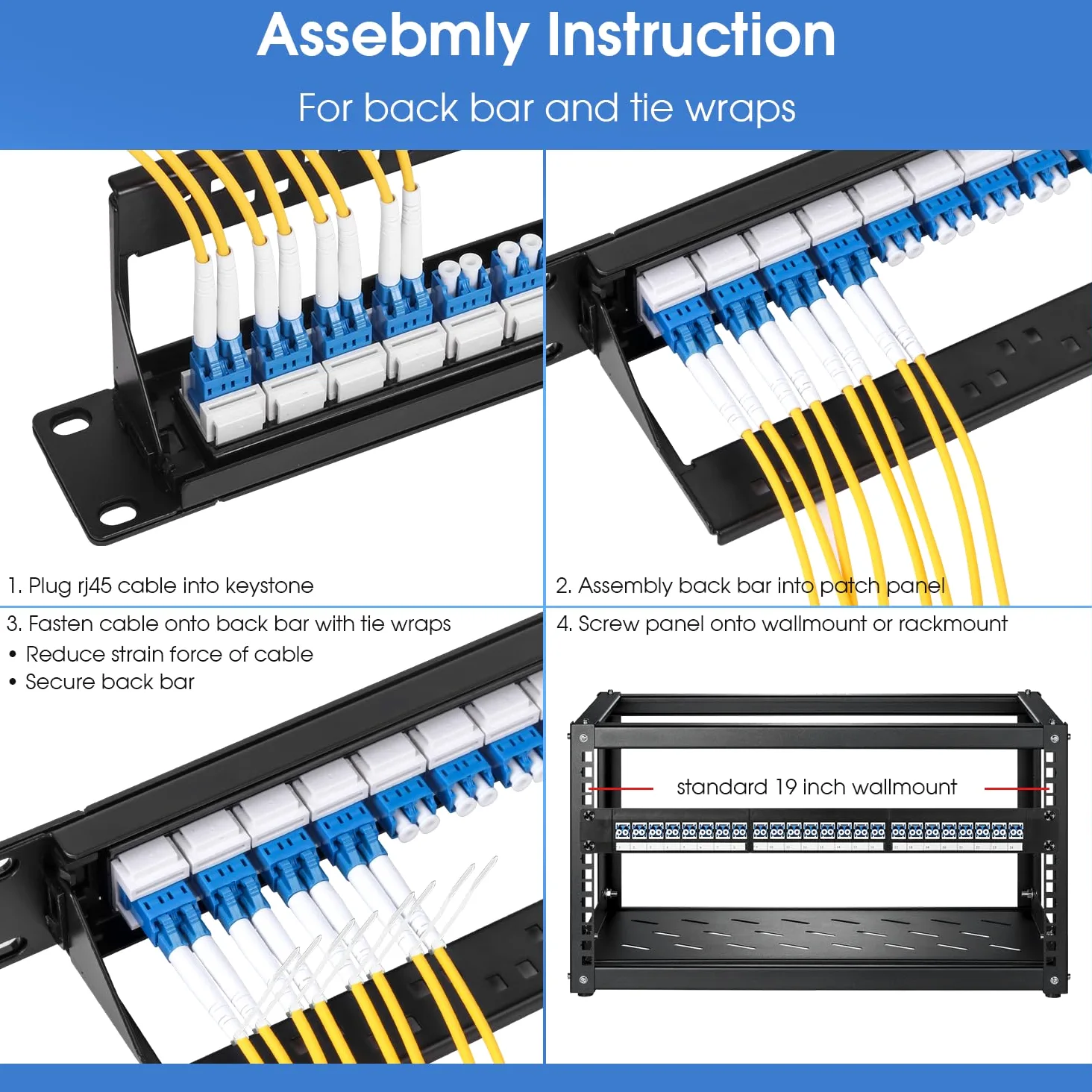 Assebmly Instruction

For back bar and tie wraps

1. Plug rj45 cable into keystone

2. Assembly back bar into patch panel

3. Fasten cable onto back bar with tie wraps
• Reduce strain force of cable
• Secure back bar

4. Screw panel onto wallmount or rackmount

standard 19 inch wallmount