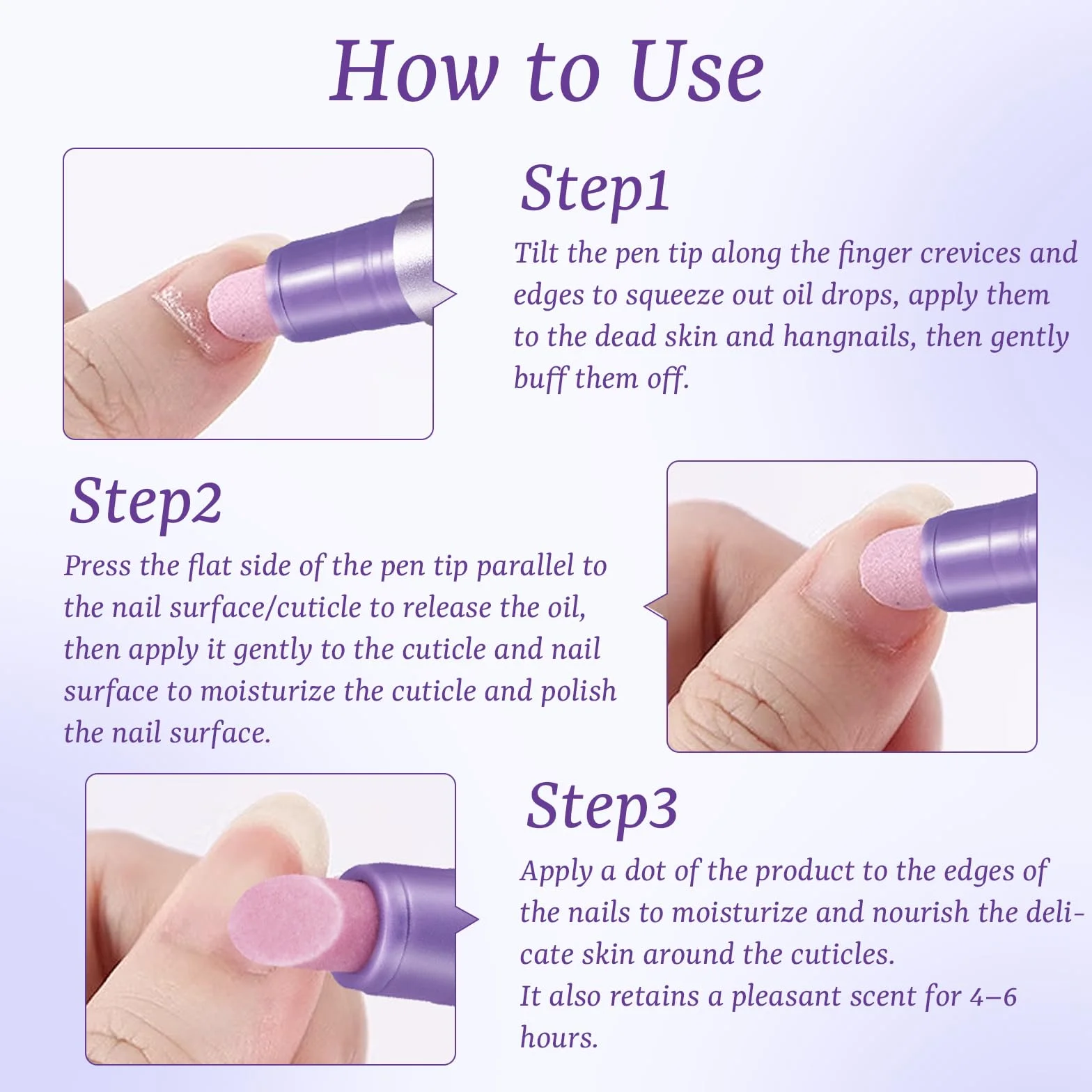 How to Use

Step1

Tilt the pen tip along the finger crevices and edges to squeeze out oil drops, apply them to the dead skin and hangnails, then gently buff them off.

Step2

Press the flat side of the pen tip parallel to the nail surface/cuticle to release the oil, then apply it gently to the cuticle and nail surface to moisturize the cuticle and polish the nail surface.

Step3

Apply a dot of the product to the edges of the nails to moisturize and nourish the delicate skin around the cuticles.
It also retains a pleasant scent for 4–6 hours.