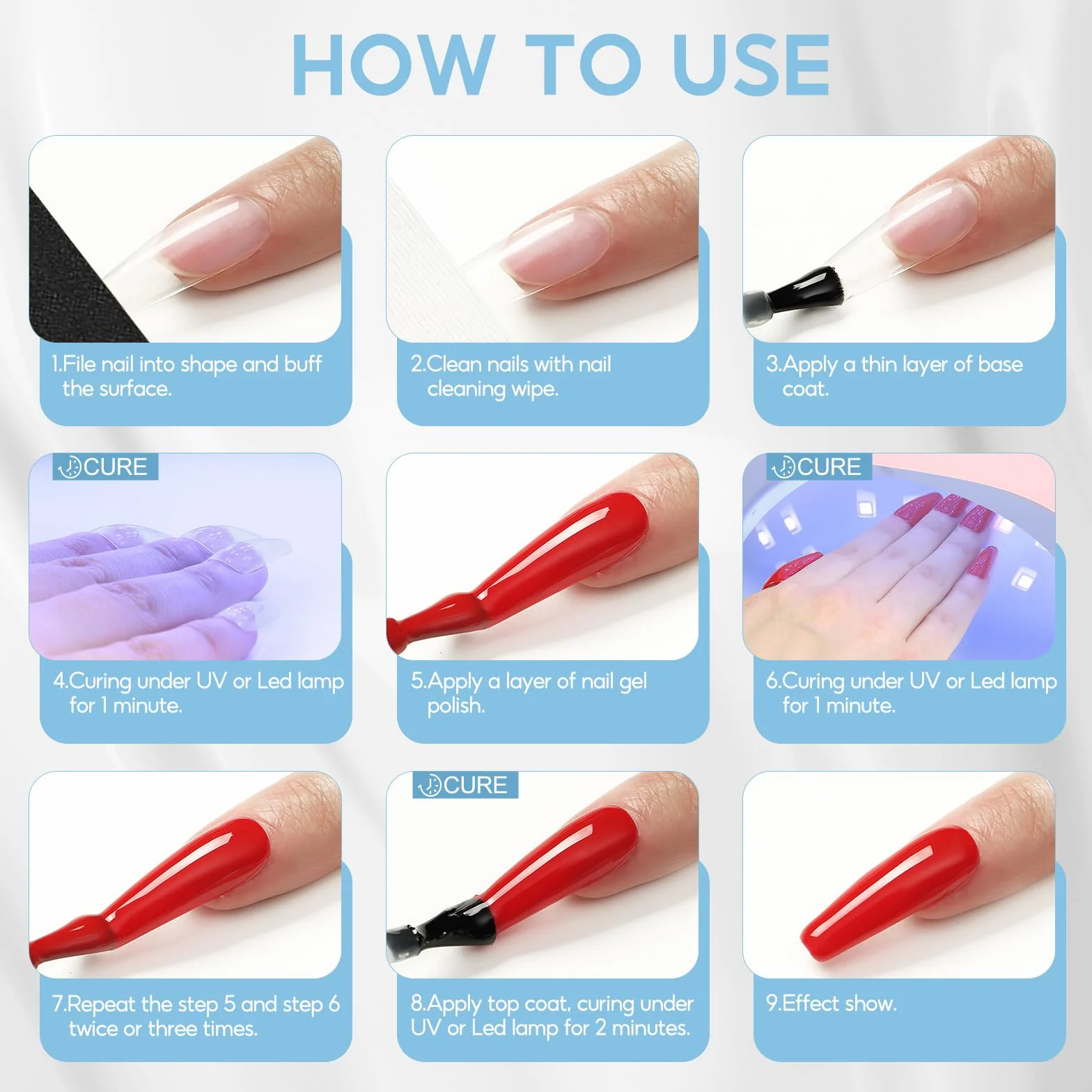 HOW TO USE

1.File nail into shape and buff the surface.

2.Clean nails with nail cleaning wipe.

3.Apply a thin layer of base coat.

CURE

4.Curing under UV or Led lamp for 1 minute.

5.Apply a layer of nail gel polish.

CURE

6.Curing under UV or Led lamp for 1 minute.

7.Repeat the step 5 and step 6 twice or three times.

CURE

8.Apply top coat, curing under UV or Led lamp for 2 minutes.

9.Effect show.